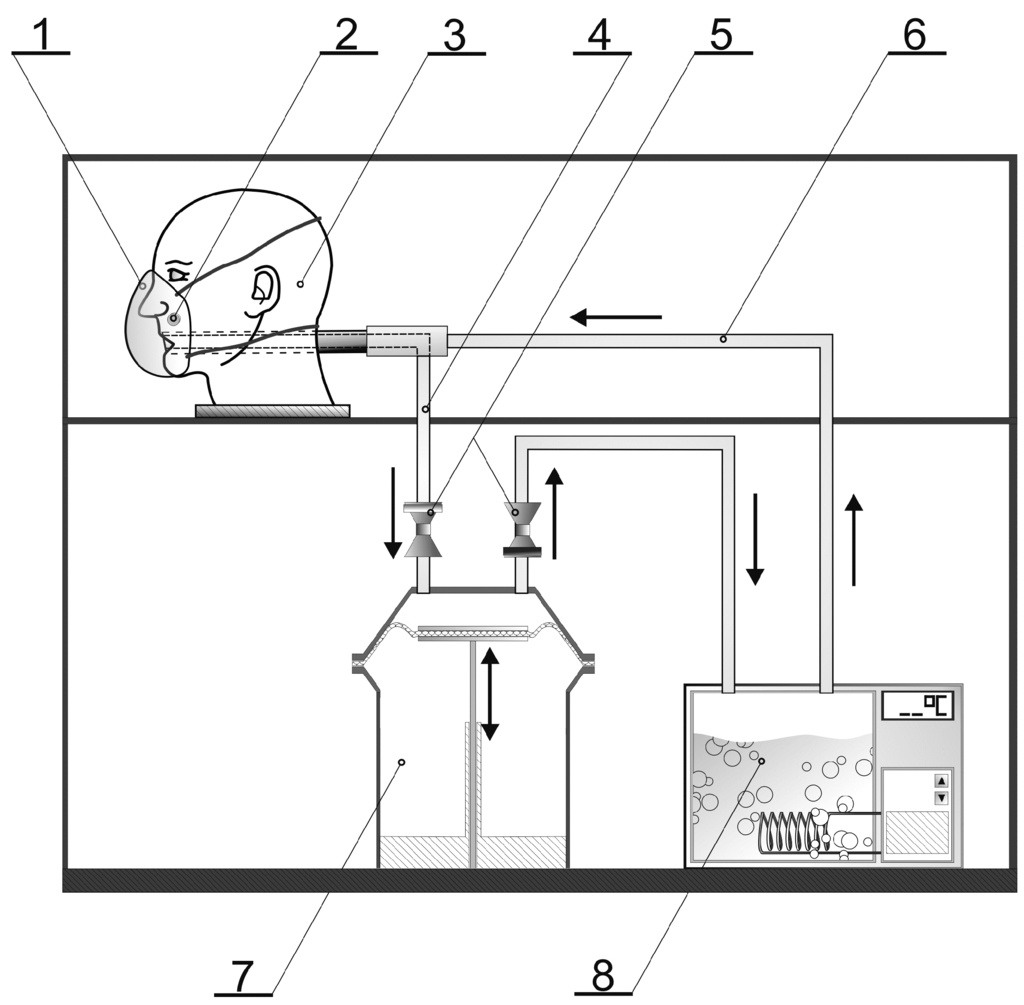 1
2
3
4
5
6
__°C
7
8