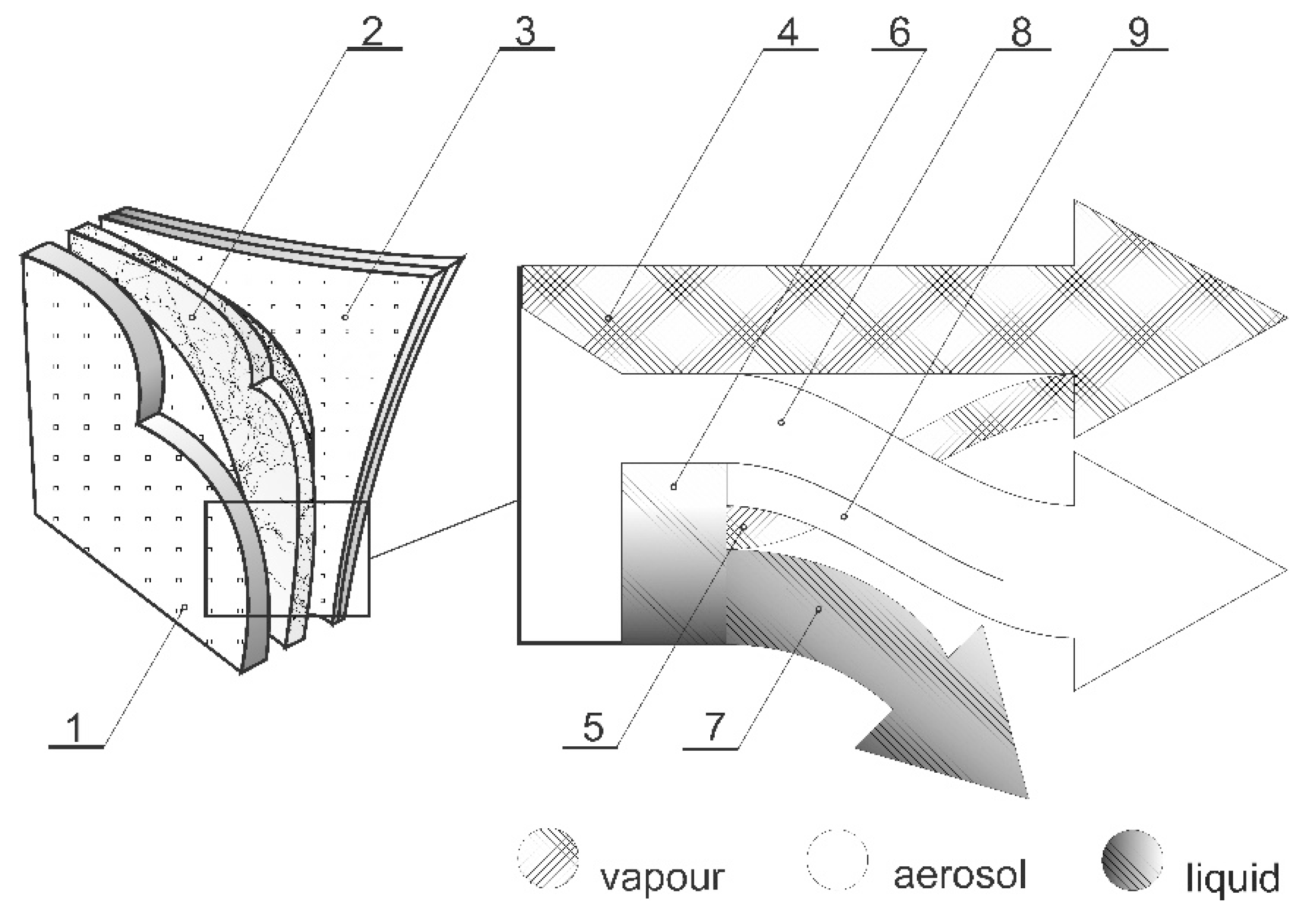 2
3
4
6
8
9
1
5
7
vapour
aerosol
liquid