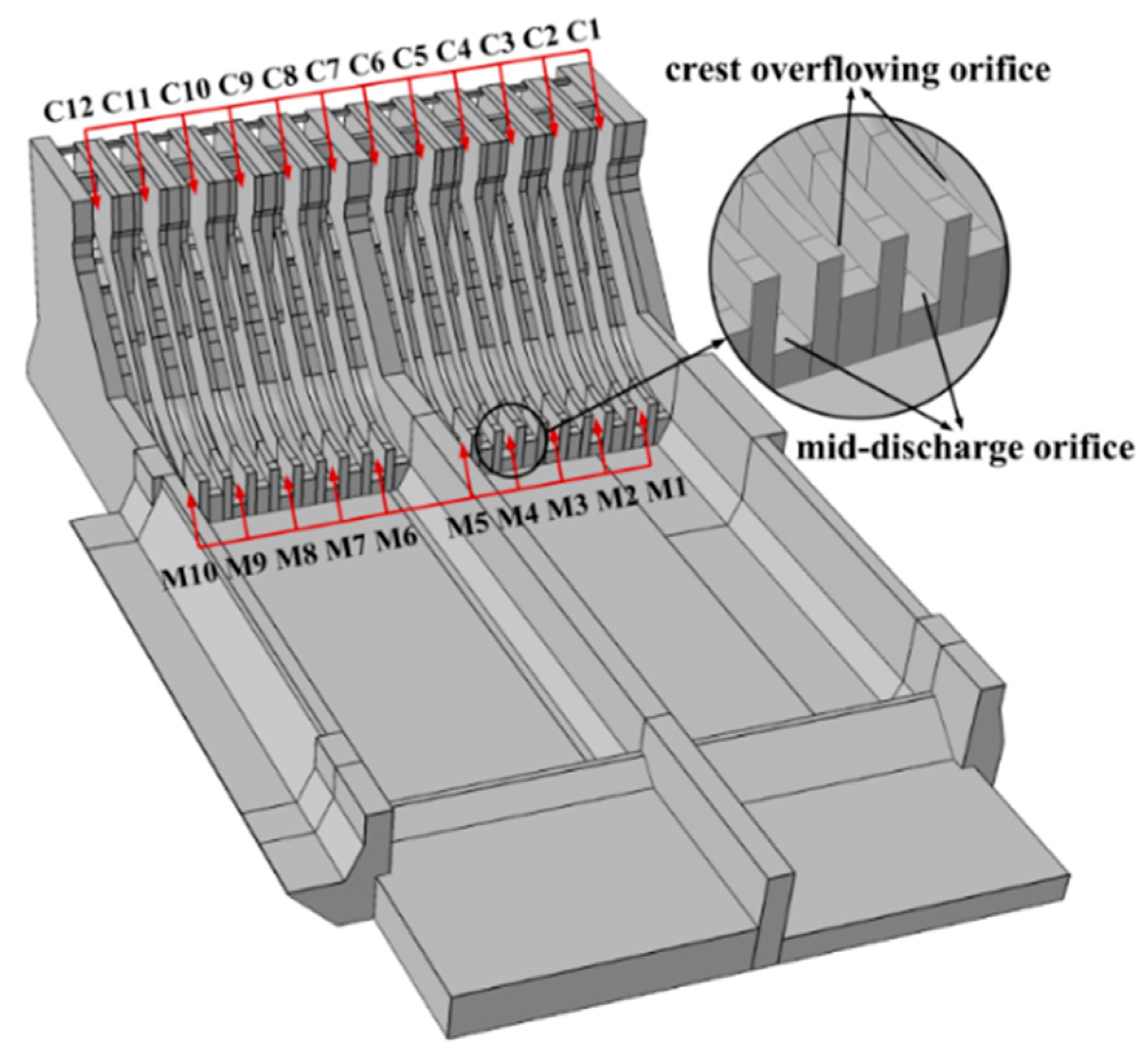 C12 C11 C10 C9 C8 C7 C6 C5 C4 C3 C2 C1

crest overflowing orifice

mid-discharge orifice

M5 M4 M3 M2 M1

M10 M9 M8 M7 M6