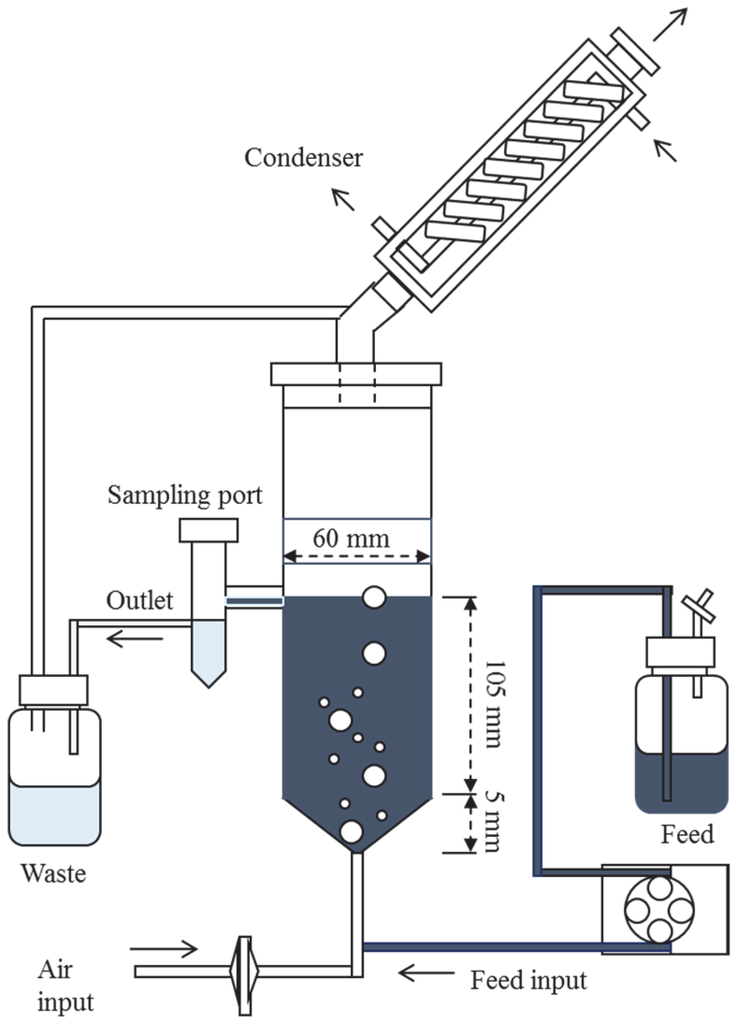 Condenser

Sampling port

60 mm

Outlet

105 mm

5 mm

Waste

Feed

Air input

Feed input