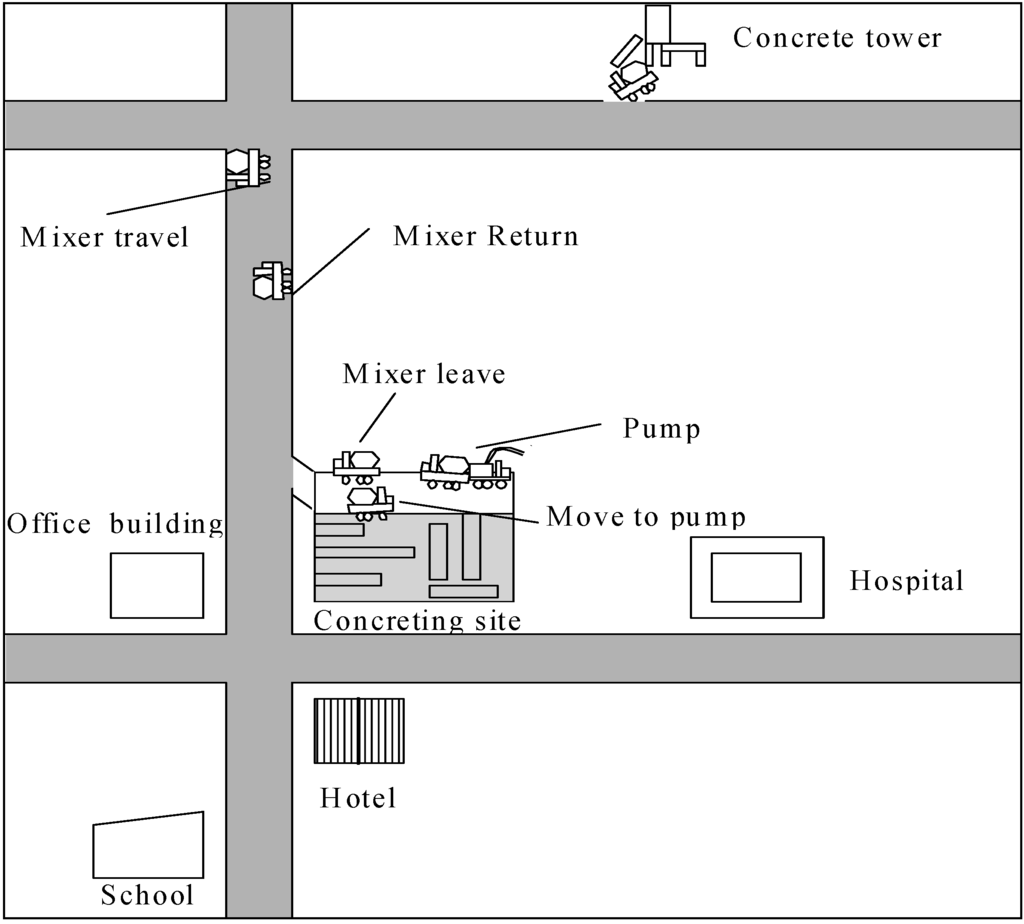 Concrete tower

Mixer travel

Mixer Return

Mixer leave

Pump

Move to pump

Office building

Hospital

Concreting site

Hotel

School