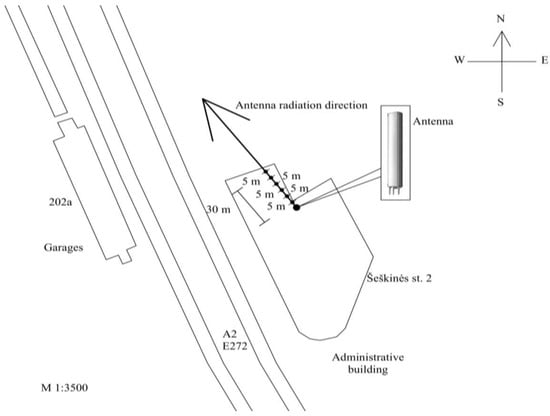 N
W
E
S

Antenna radiation direction

Antenna

5 m
5 m
5 m
5 m
5 m

30 m

202a

Garages

Šeškinės st. 2

A2
E272

Administrative building

M 1:3500