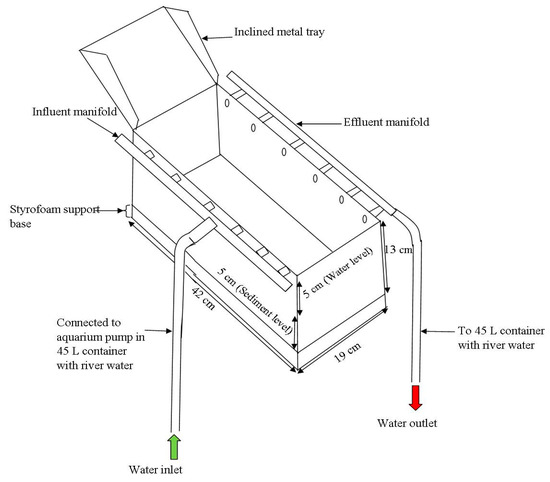 Inclined metal tray

Influent manifold

Effluent manifold

Styrofoam support base

13 cm

5 cm (Water level)

5 cm (Sediment level)

42 cm

19 cm

Connected to aquarium pump in 45 L container with river water

To 45 L container with river water

Water outlet

Water inlet