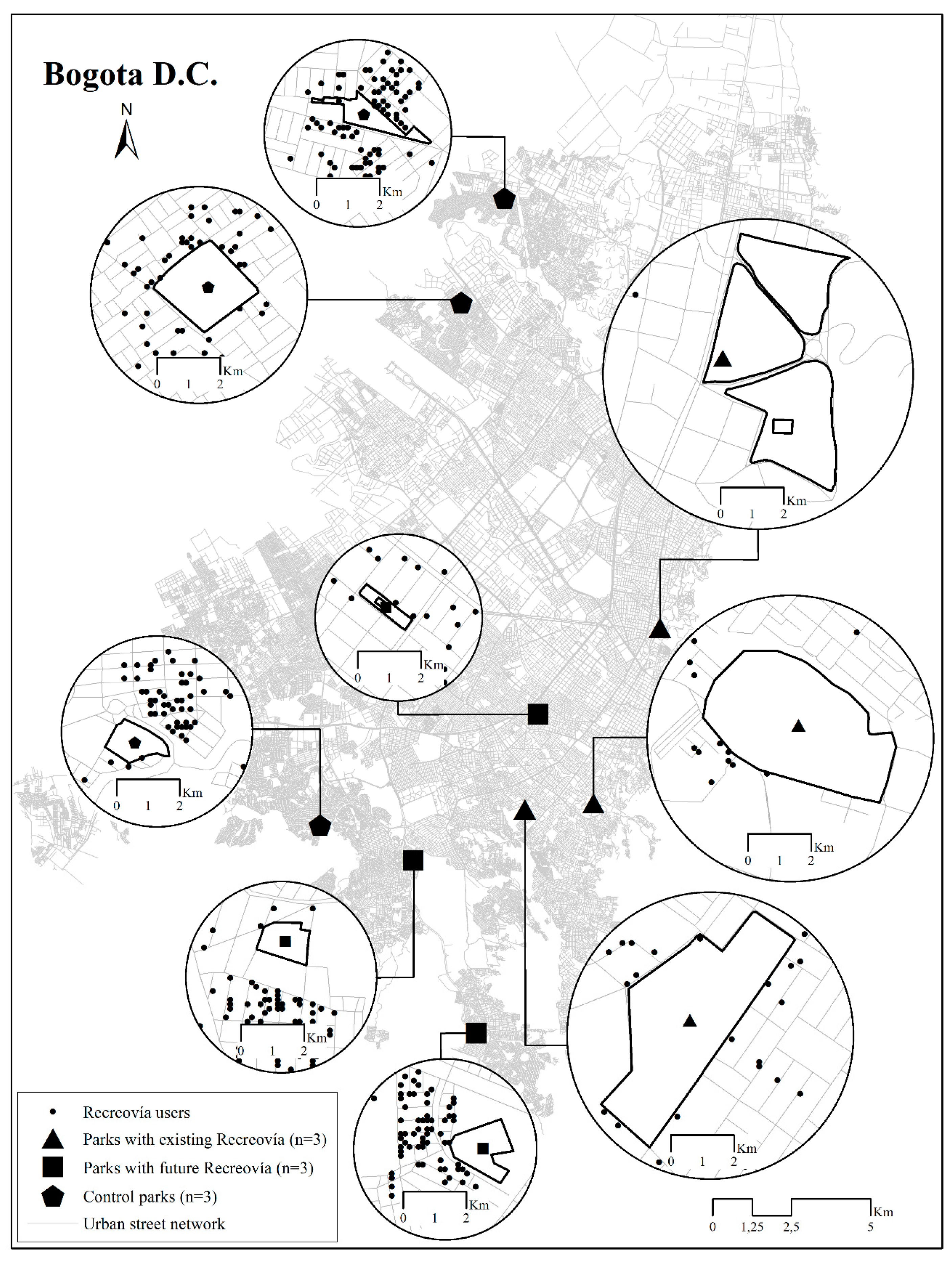 Bogota D.C.

N

Km
0 1 2

Km
0 1 2

Km
0 1 2

Km
0 1 2

Km
0 1 2

Km
0 1 2

Km
0 1 2

Km
0 1 2

Km
0 1 2

Recreovía users
Parks with existing Recreovía (n=3)
Parks with future Recreovía (n=3)
Control parks (n=3)
Urban street network

Km
0 1,25 2,5 5