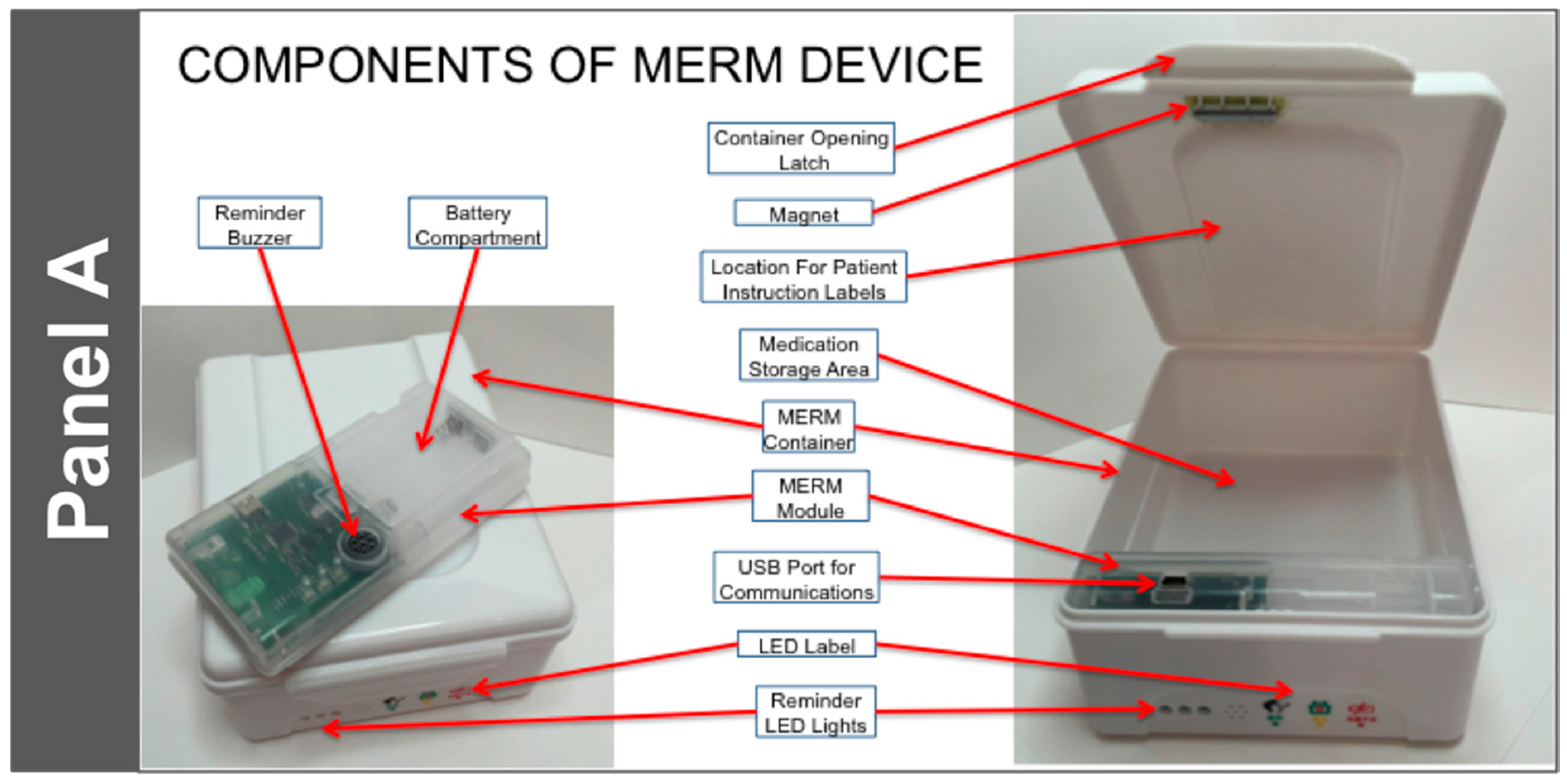 Panel A

COMPONENTS OF MERM DEVICE

Reminder Buzzer

Battery Compartment

Container Opening Latch

Magnet

Location For Patient Instruction Labels

Medication Storage Area

MERM Container

MERM Module

USB Port for Communications

LED Label

Reminder LED Lights