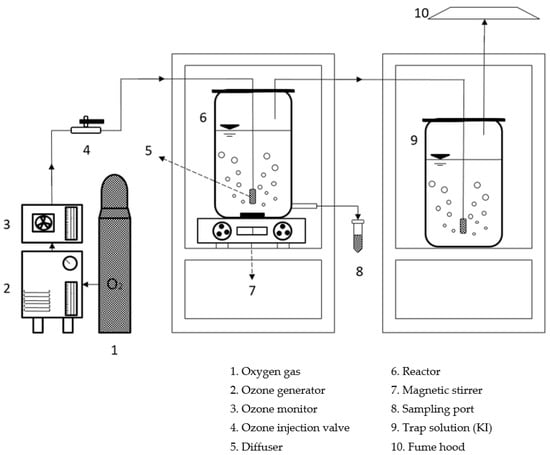 10

6

9

4

5

3

2

$O_2$

7

8

1

1. Oxygen gas
2. Ozone generator
3. Ozone monitor
4. Ozone injection valve
5. Diffuser

6. Reactor
7. Magnetic stirrer
8. Sampling port
9. Trap solution (KI)
10. Fume hood