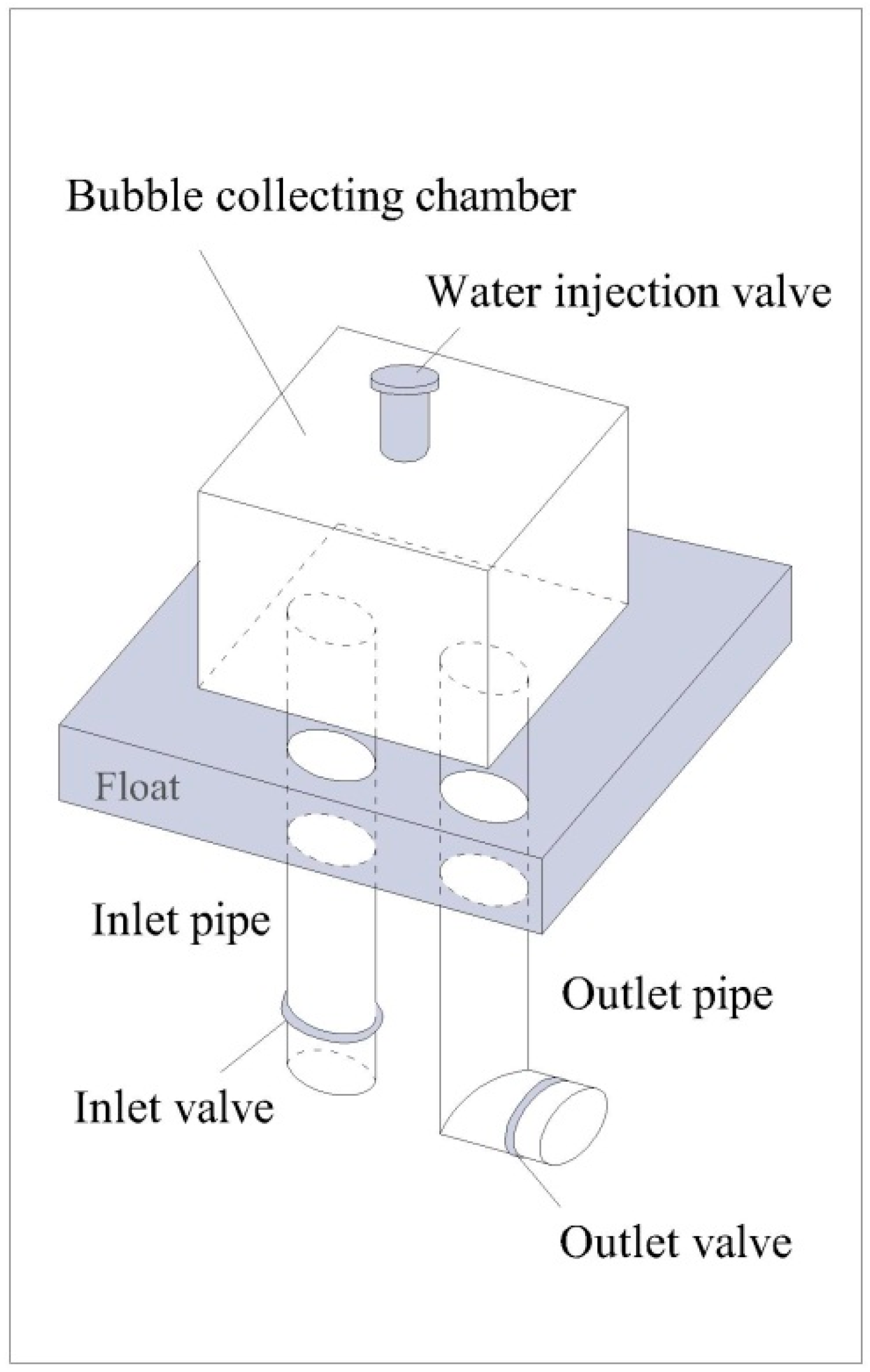 Bubble collecting chamber

Water injection valve

Float

Inlet pipe

Outlet pipe

Inlet valve

Outlet valve