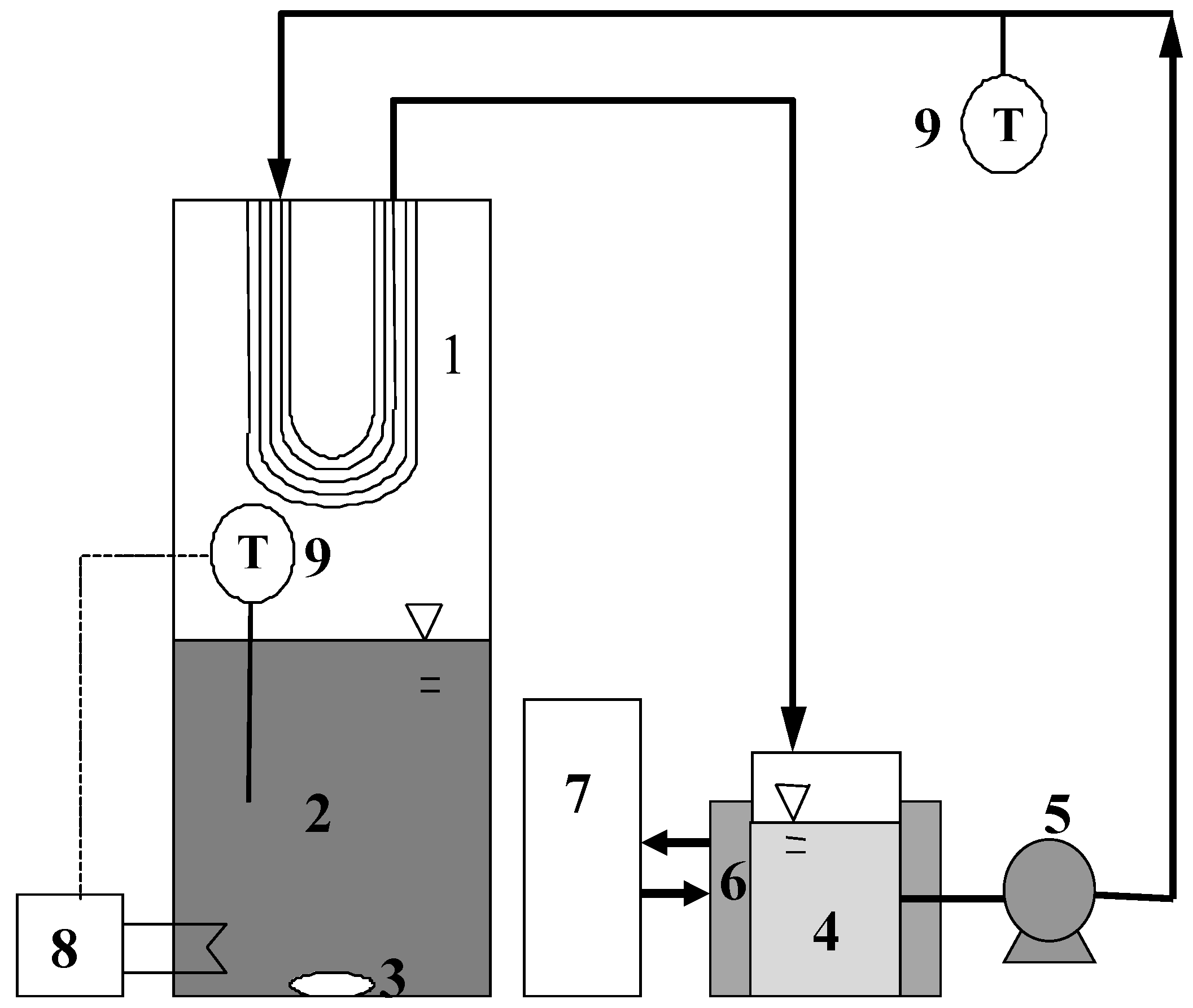 9
T
1
T
9
2
7
5
6
4
8
3