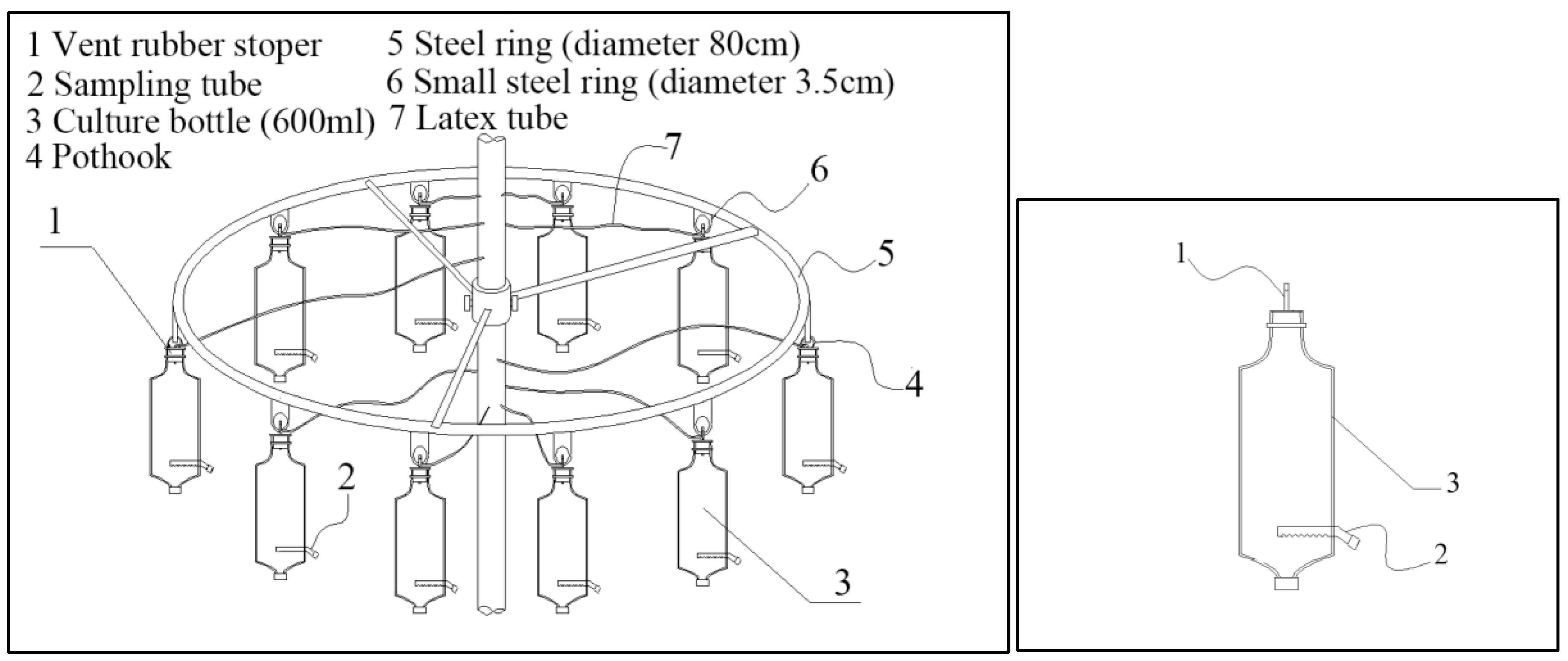 1 Vent rubber stoper
2 Sampling tube
3 Culture bottle (600ml)
4 Pothook

5 Steel ring (diameter 80cm)
6 Small steel ring (diameter 3.5cm)
7 Latex tube

7
6
1
5
4
2
3

1
3
2