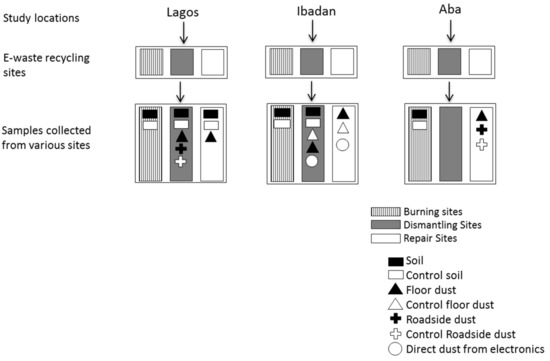 Study locations

Lagos

Ibadan

Aba

E-waste recycling sites

Samples collected from various sites

Burning sites
Dismantling Sites
Repair Sites

Soil
Control soil
Floor dust
Control floor dust
Roadside dust
Control Roadside dust
Direct dust from electronics