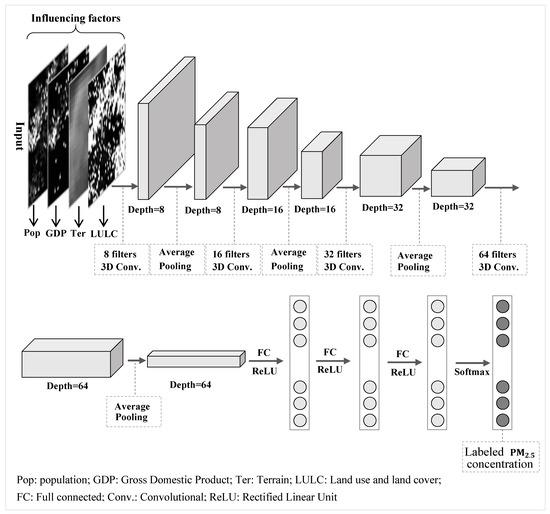 Influencing factors

Input

Pop GDP Ter LULC

Depth=8 Depth=8 Depth=16 Depth=16 Depth=32 Depth=32

8 filters 3D Conv.

Average Pooling

16 filters 3D Conv.

Average Pooling

32 filters 3D Conv.

Average Pooling

64 filters 3D Conv.

Depth=64

Average Pooling

Depth=64

FC ReLU

FC ReLU

FC ReLU

Softmax

Labeled $PM_{2.5}$ concentration

Pop: population; GDP: Gross Domestic Product; Ter: Terrain; LULC: Land use and land cover;

FC: Full connected; Conv.: Convolutional; ReLU: Rectified Linear Unit