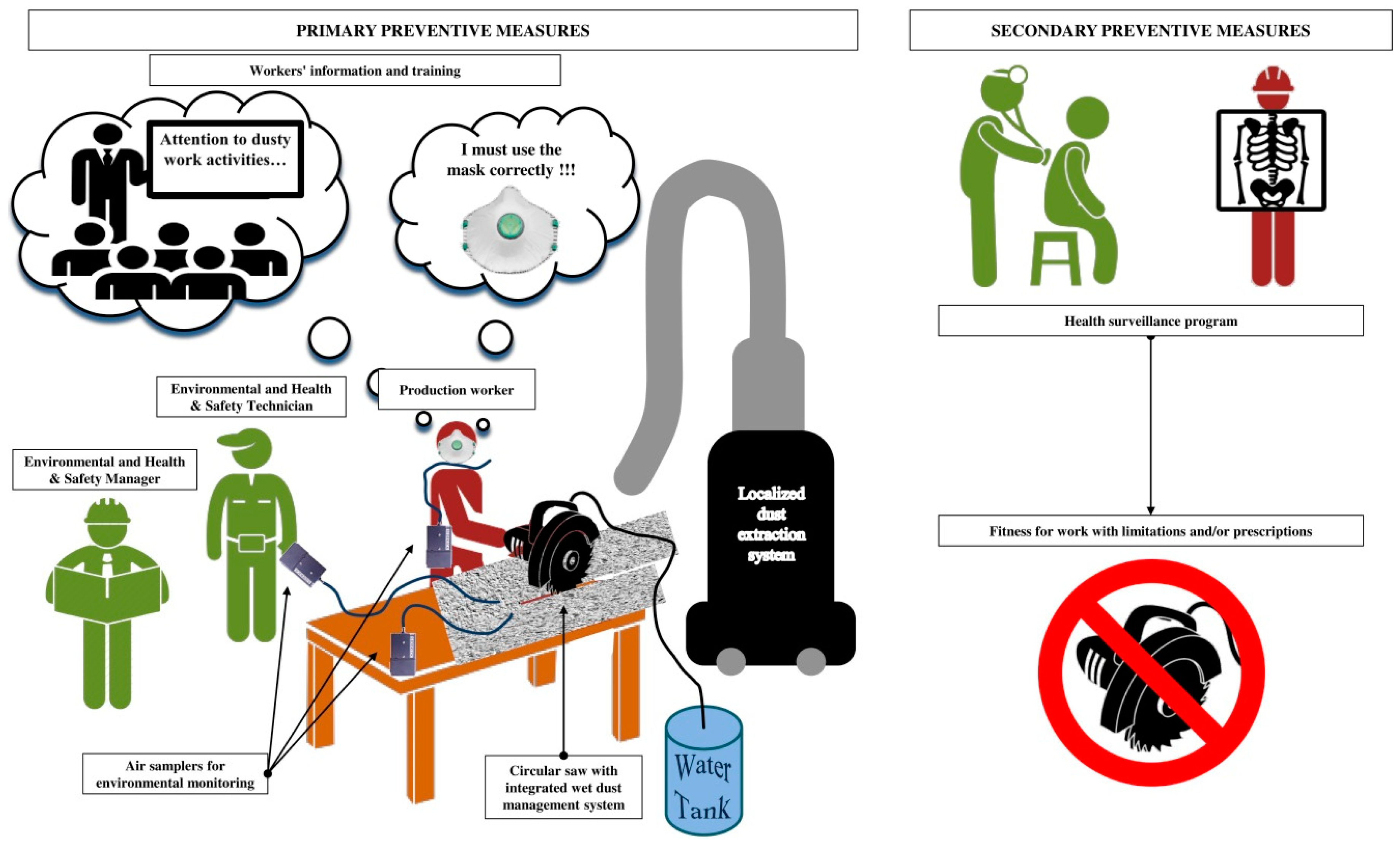 PRIMARY PREVENTIVE MEASURES

Workers' information and training

Attention to dusty work activities…

I must use the mask correctly !!!

Environmental and Health & Safety Technician

Production worker

Environmental and Health & Safety Manager

Localized dust extraction system

Air samplers for environmental monitoring

Circular saw with integrated wet dust management system

Water Tank

SECONDARY PREVENTIVE MEASURES

Health surveillance program

Fitness for work with limitations and/or prescriptions