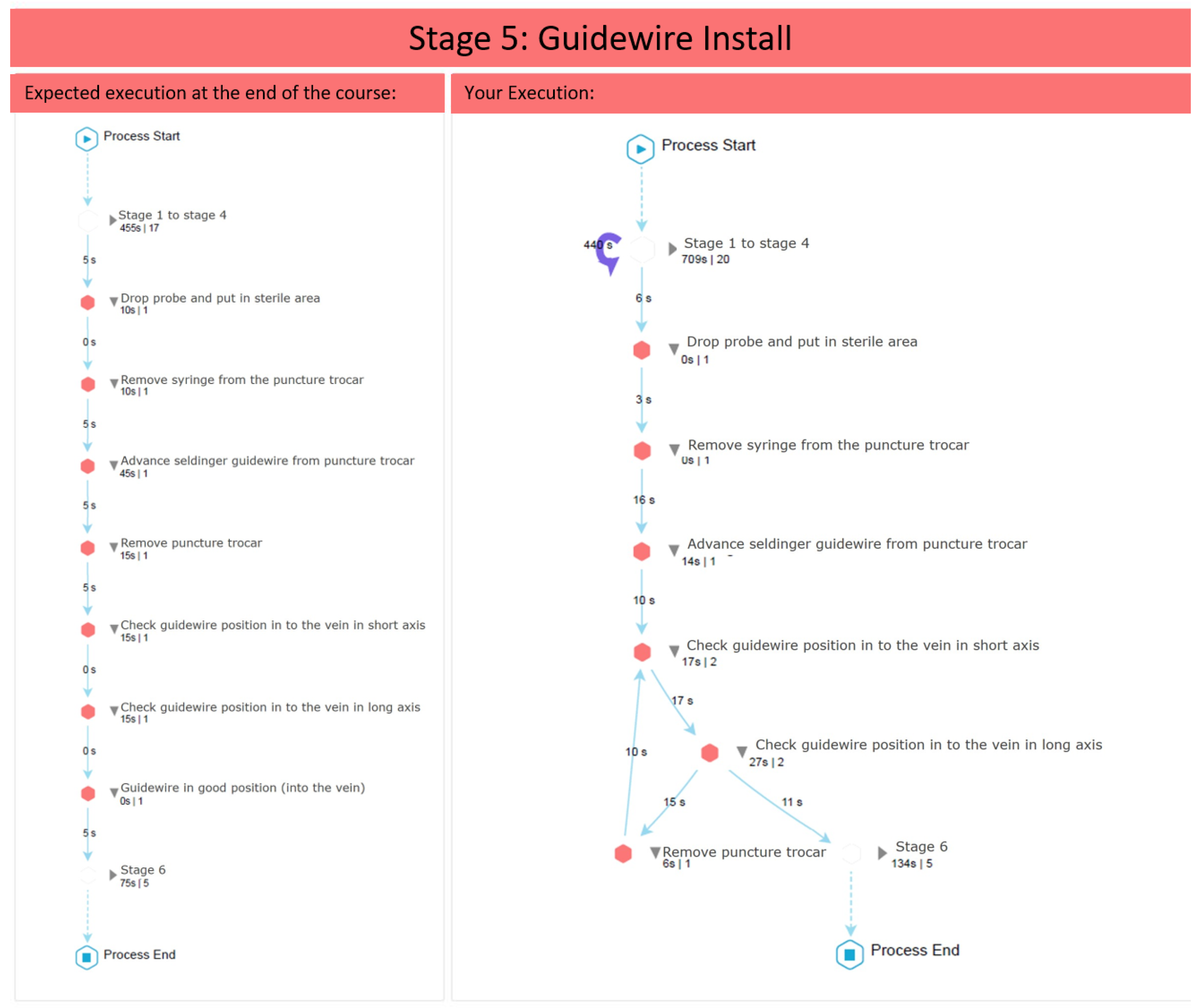 Stage 5: Guidewire Install

Expected execution at the end of the course:

Process Start

Stage 1 to stage 4
455s | 17

5 s

Drop probe and put in sterile area
10s | 1

0 s

Remove syringe from the puncture trocar
10s | 1

5 s

Advance seldinger guidewire from puncture trocar
45s | 1

5 s

Remove puncture trocar
15s | 1

5 s

Check guidewire position in to the vein in short axis
15s | 1

0 s

Check guidewire position in to the vein in long axis
15s | 1

0 s

Guidewire in good position (into the vein)
0s | 1

5 s

Stage 6
75s | 5

Process End

Your Execution:

Process Start

440 s

Stage 1 to stage 4
709s | 20

6 s

Drop probe and put in sterile area
0s | 1

3 s

Remove syringe from the puncture trocar
0s | 1

16 s

Advance seldinger guidewire from puncture trocar
14s | 1

10 s

Check guidewire position in to the vein in short axis
17s | 2

17 s

10 s

Check guidewire position in to the vein in long axis
27s | 2

15 s

11 s

Remove puncture trocar
6s | 1

Stage 6
134s | 5

Process End