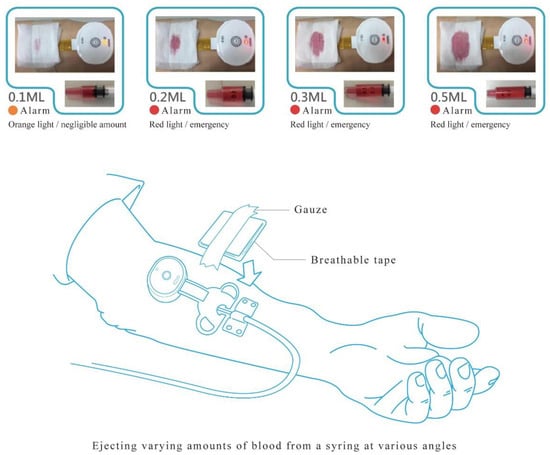 0.1ML
Alarm
Orange light / negligible amount

0.2ML
Alarm
Red light / emergency

0.3ML
Alarm
Red light / emergency

0.5ML
Alarm
Red light / emergency

Gauze

Breathable tape

Ejecting varying amounts of blood from a syring at various angles