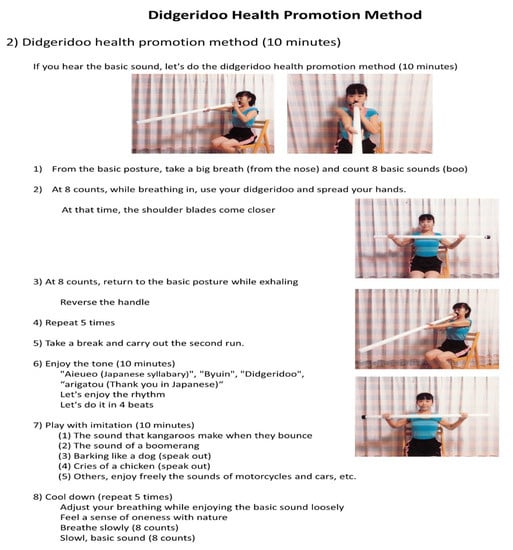 Didgeridoo Health Promotion Method

2) Didgeridoo health promotion method (10 minutes)

If you hear the basic sound, let's do the didgeridoo health promotion method (10 minutes)

1) From the basic posture, take a big breath (from the nose) and count 8 basic sounds (boo)

2) At 8 counts, while breathing in, use your didgeridoo and spread your hands.

At that time, the shoulder blades come closer

3) At 8 counts, return to the basic posture while exhaling

Reverse the handle

4) Repeat 5 times

5) Take a break and carry out the second run.

6) Enjoy the tone (10 minutes)
"Aieueo (Japanese syllabary)", "Byuin", "Didgeridoo", "arigatou (Thank you in Japanese)"
Let's enjoy the rhythm
Let's do it in 4 beats

7) Play with imitation (10 minutes)
(1) The sound that kangaroos make when they bounce
(2) The sound of a boomerang
(3) Barking like a dog (speak out)
(4) Cries of a chicken (speak out)
(5) Others, enjoy freely the sounds of motorcycles and cars, etc.

8) Cool down (repeat 5 times)
Adjust your breathing while enjoying the basic sound loosely
Feel a sense of oneness with nature
Breathe slowly (8 counts)
Slowl, basic sound (8 counts)