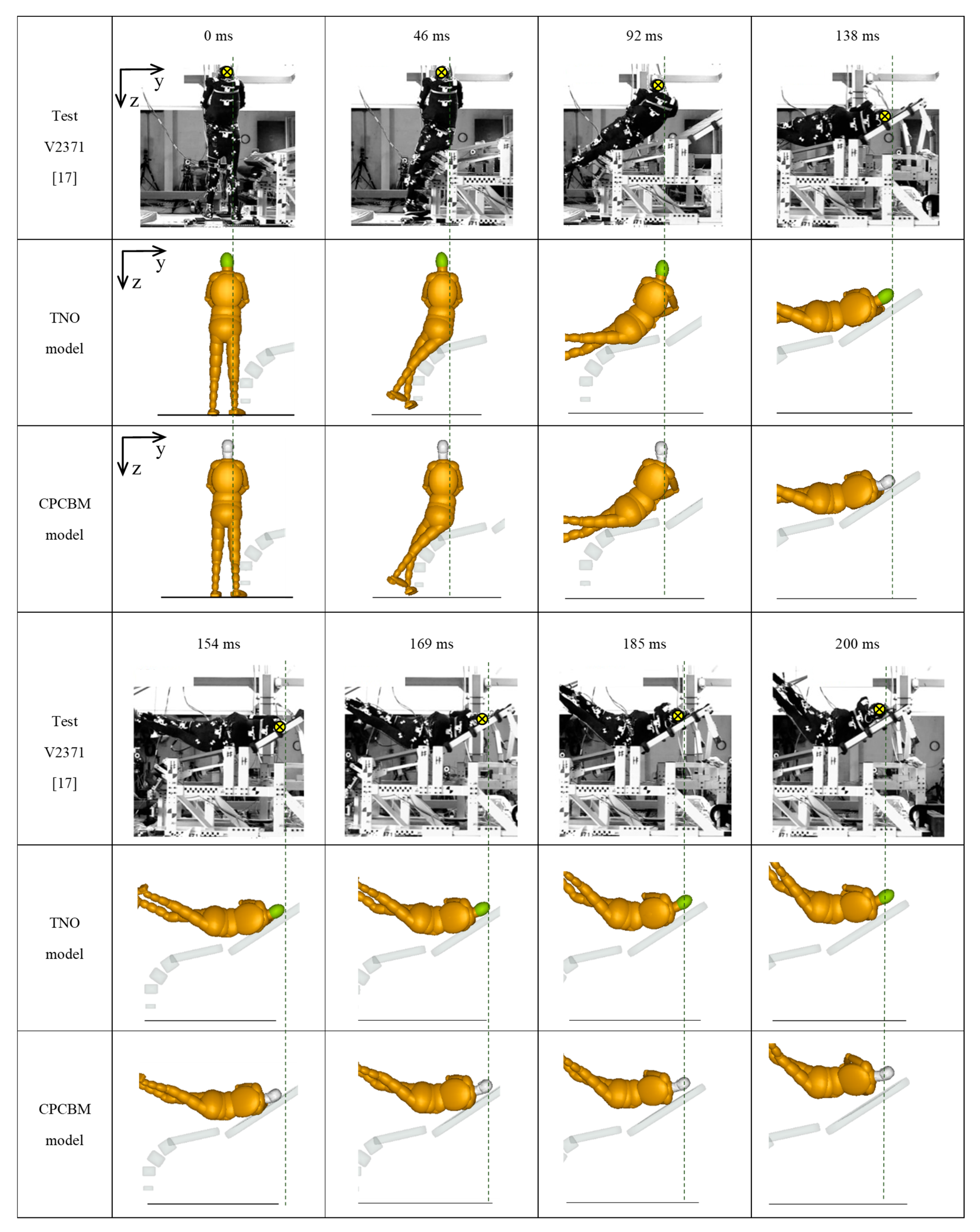 | | 0 ms | 46 ms | 92 ms | 138 ms |
|---|---|---|---|---|
| Test V2371 [17] | y z | | | |
| TNO model | y z | | | |
| CPCBM model | y z | | | |
| | 154 ms | 169 ms | 185 ms | 200 ms |
| Test V2371 [17] | | | | |
| TNO model | | | | |
| CPCBM model | | | | |