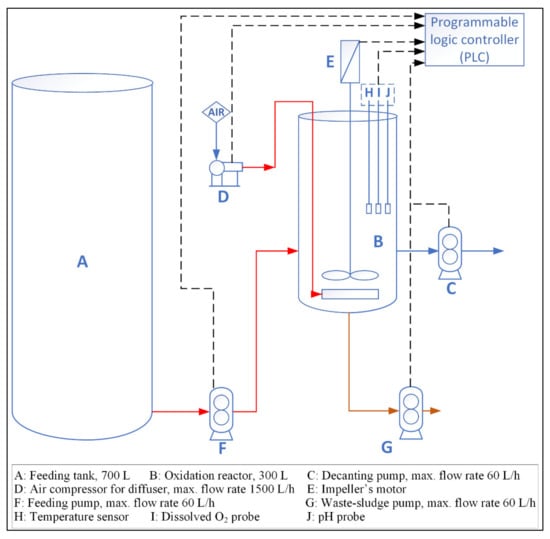 Programmable logic controller (PLC)

E

H I J

AIR

D

A

B

C

F

G

A: Feeding tank, 700 L B: Oxidation reactor, 300 L C: Decanting pump, max. flow rate 60 L/h
D: Air compressor for diffuser, max. flow rate 1500 L/h E: Impeller's motor
F: Feeding pump, max. flow rate 60 L/h G: Waste-sludge pump, max. flow rate 60 L/h
H: Temperature sensor I: Dissolved $O_2$ probe J: pH probe