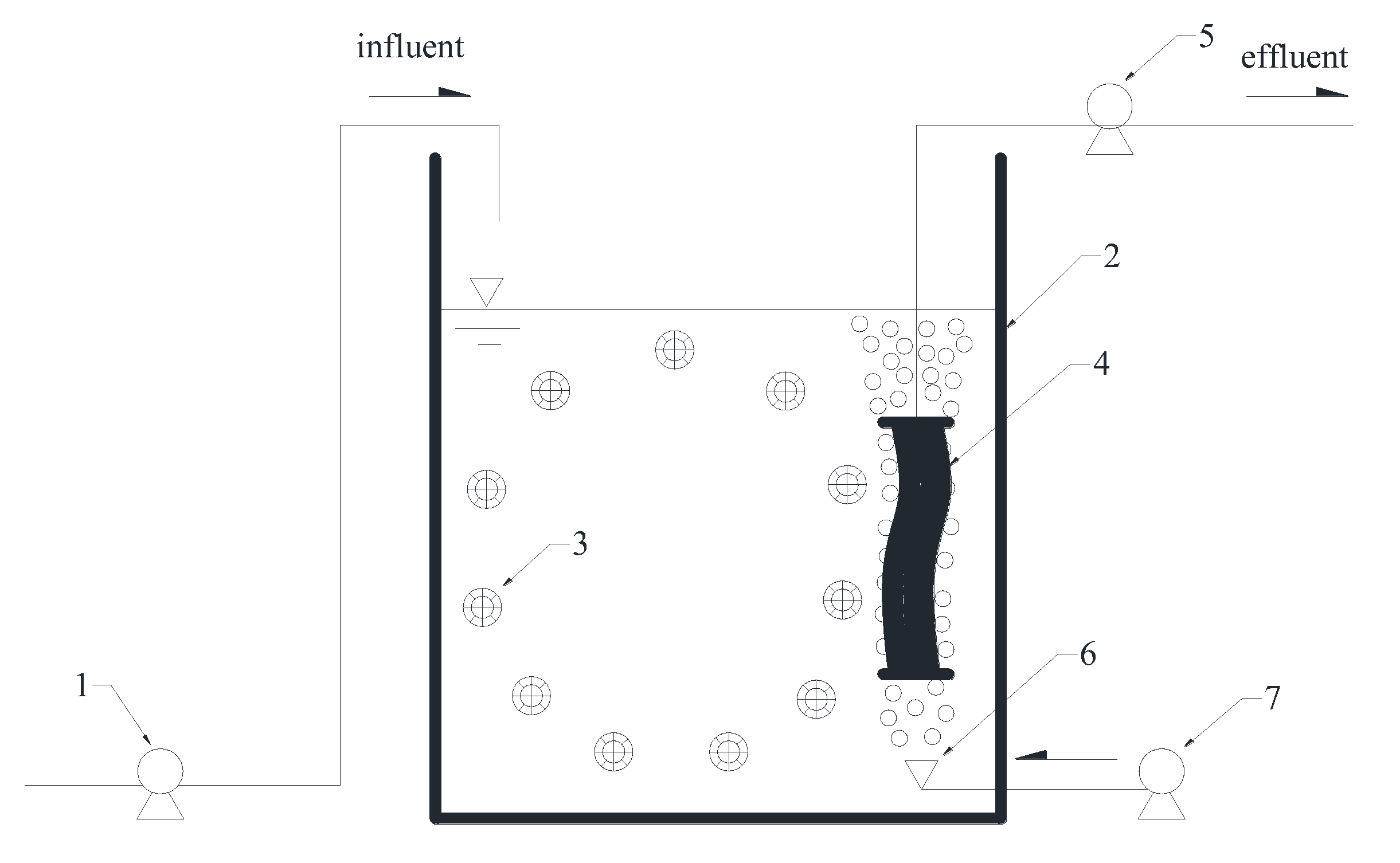 influent

5

effluent

2

4

3

6

1

7