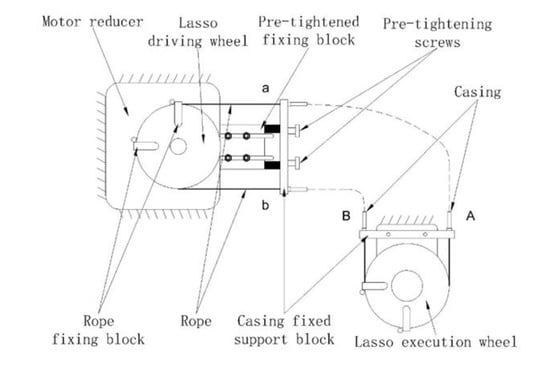 Motor reducer

Lasso driving wheel

Pre-tightened fixing block

Pre-tightening screws

Casing

a

b

B

A

Rope fixing block

Rope

Casing fixed support block

Lasso execution wheel