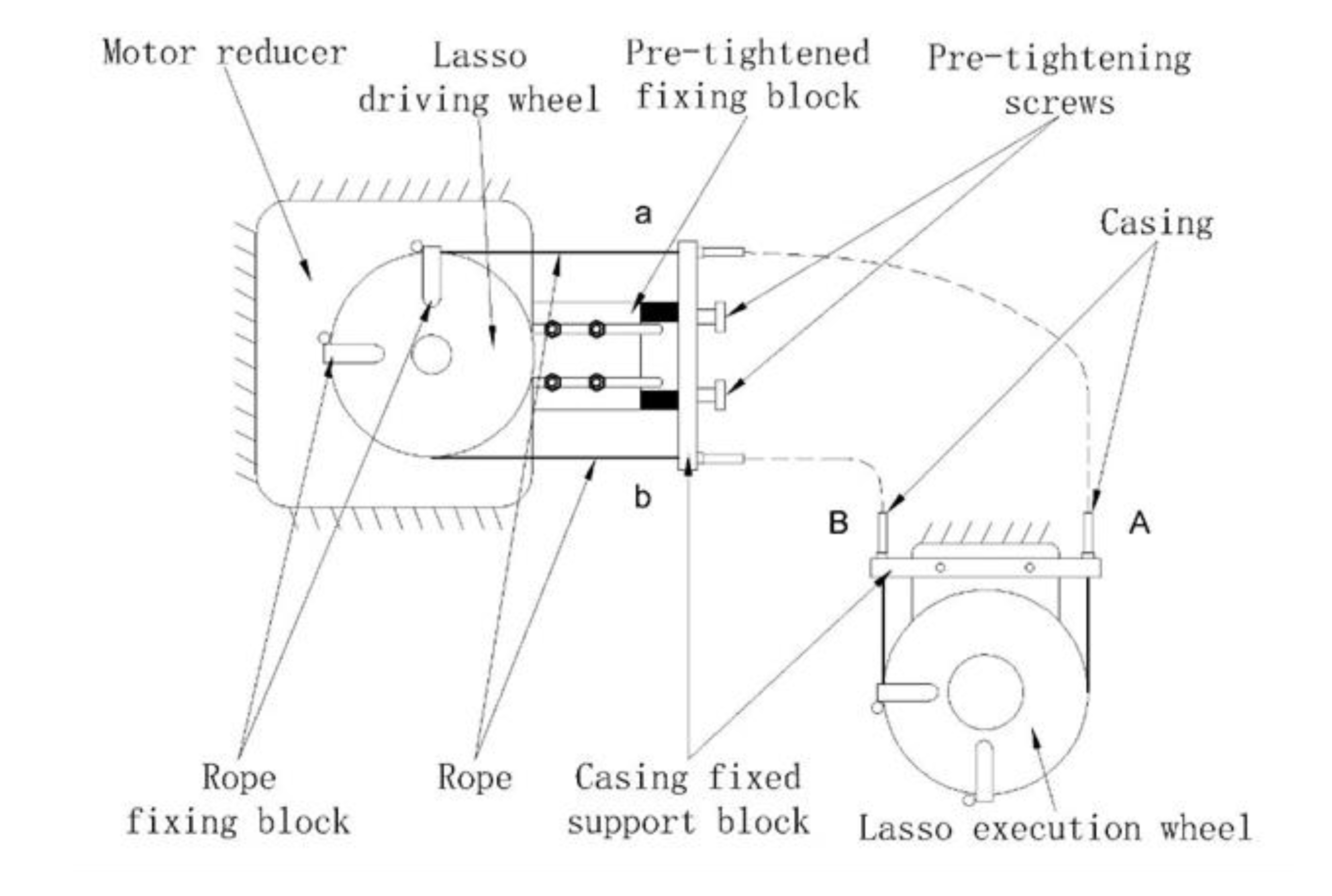 Motor reducer
Lasso driving wheel
Pre-tightened fixing block
Pre-tightening screws
a
Casing
b
B
A
Rope fixing block
Rope
Casing fixed support block
Lasso execution wheel