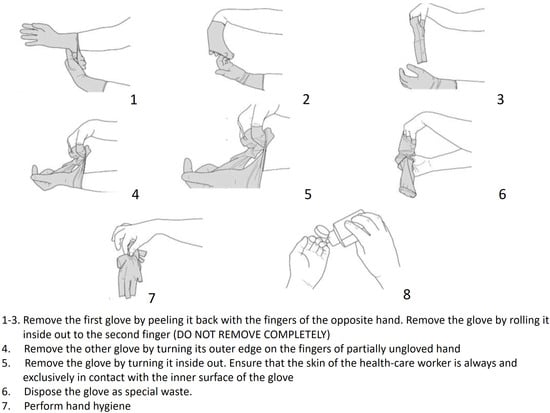 1

2

3

4

5

6

7

8

1-3. Remove the first glove by peeling it back with the fingers of the opposite hand. Remove the glove by rolling it inside out to the second finger (DO NOT REMOVE COMPLETELY)
4. Remove the other glove by turning its outer edge on the fingers of partially ungloved hand
5. Remove the glove by turning it inside out. Ensure that the skin of the health-care worker is always and exclusively in contact with the inner surface of the glove
6. Dispose the glove as special waste.
7. Perform hand hygiene