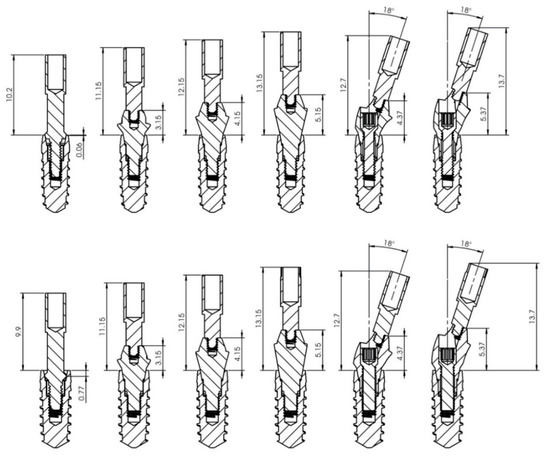 10.2
0.06
11.15
3.15
12.15
4.15
13.15
5.15
18°
12.7
4.37
18°
13.7
5.37

9.9
0.77
11.15
3.15
12.15
4.15
13.15
5.15
18°
12.7
4.37
18°
13.7
5.37