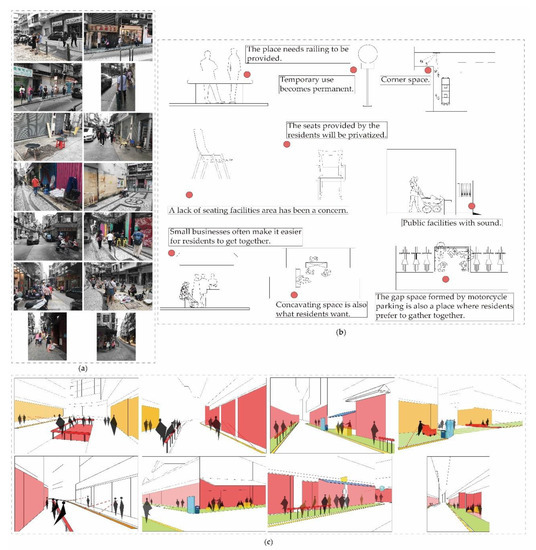 The place needs railing to be provided.

Temporary use becomes permanent.

Corner space.

The seats provided by the residents will be privatized.

A lack of seating facilities area has been a concern.

Public facilities with sound.

Small businesses often make it easier for residents to get together.

Concavating space is also what residents want.

The gap space formed by motorcycle parking is also a place where residents prefer to gather together.

(a)

(b)

(c)