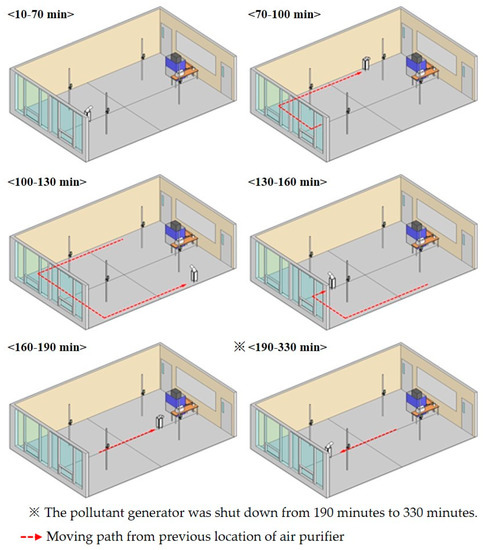 <10-70 min>

<70-100 min>

<100-130 min>

<130-160 min>

<160-190 min>

※ <190-330 min>

※ The pollutant generator was shut down from 190 minutes to 330 minutes.

Moving path from previous location of air purifier