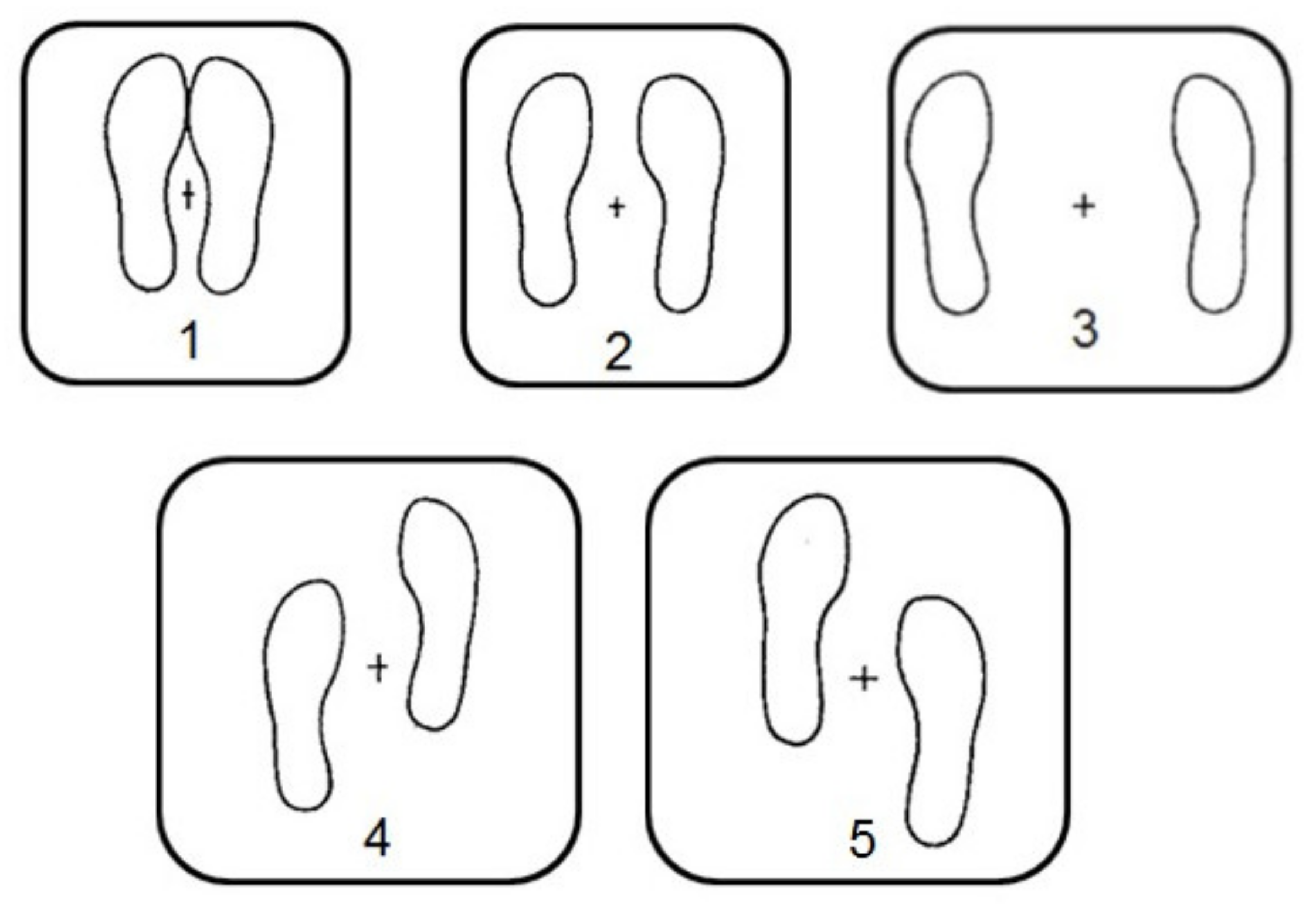 1

2

3

4

5