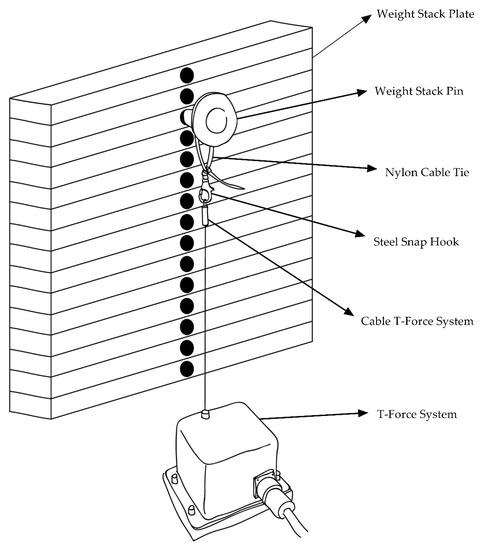 Weight Stack Plate

Weight Stack Pin

Nylon Cable Tie

Steel Snap Hook

Cable T-Force System

T-Force System