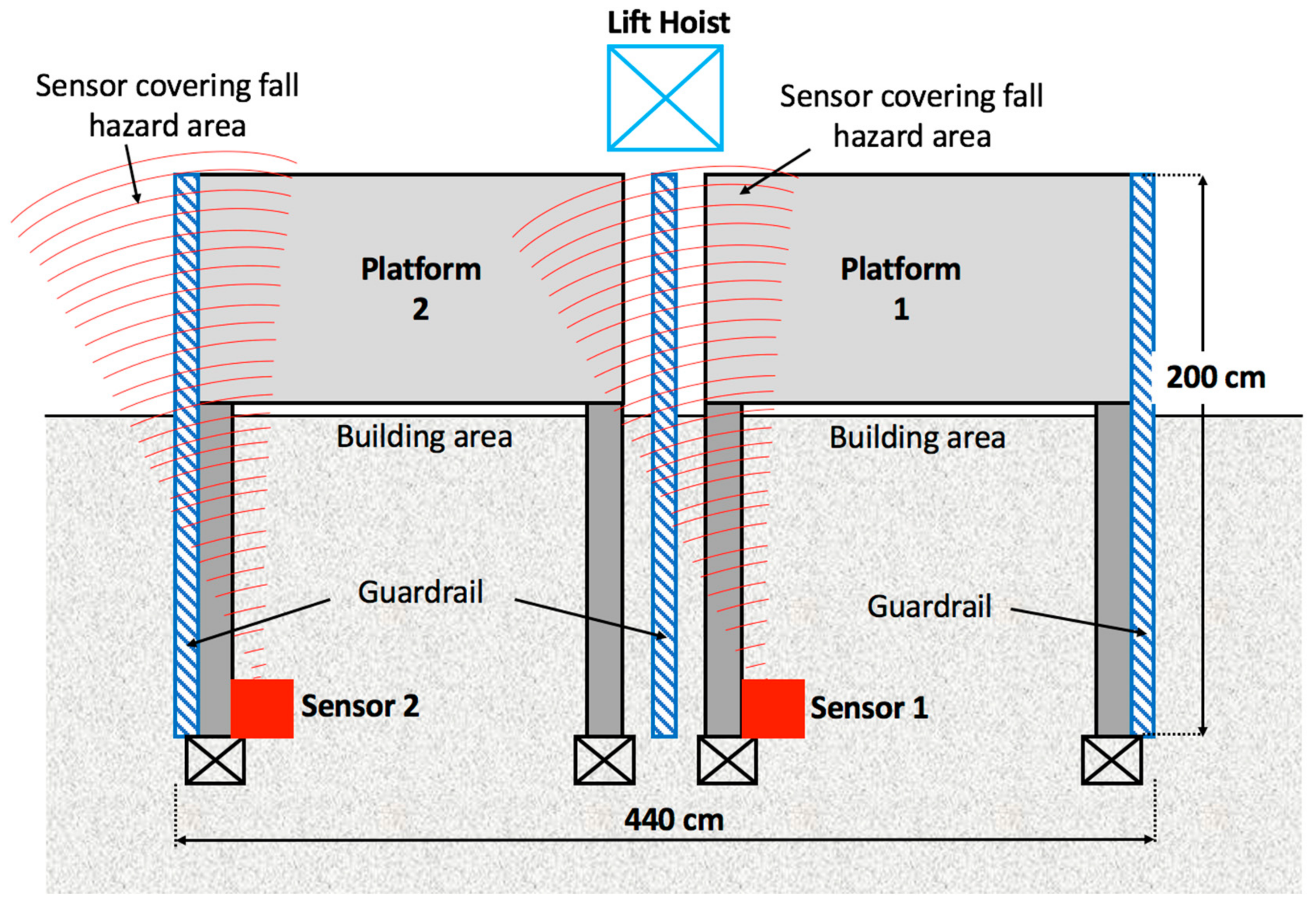 Lift Hoist

Sensor covering fall hazard area

Sensor covering fall hazard area

Platform 2

Platform 1

200 cm

Building area

Building area

Guardrail

Guardrail

Sensor 2

Sensor 1

440 cm