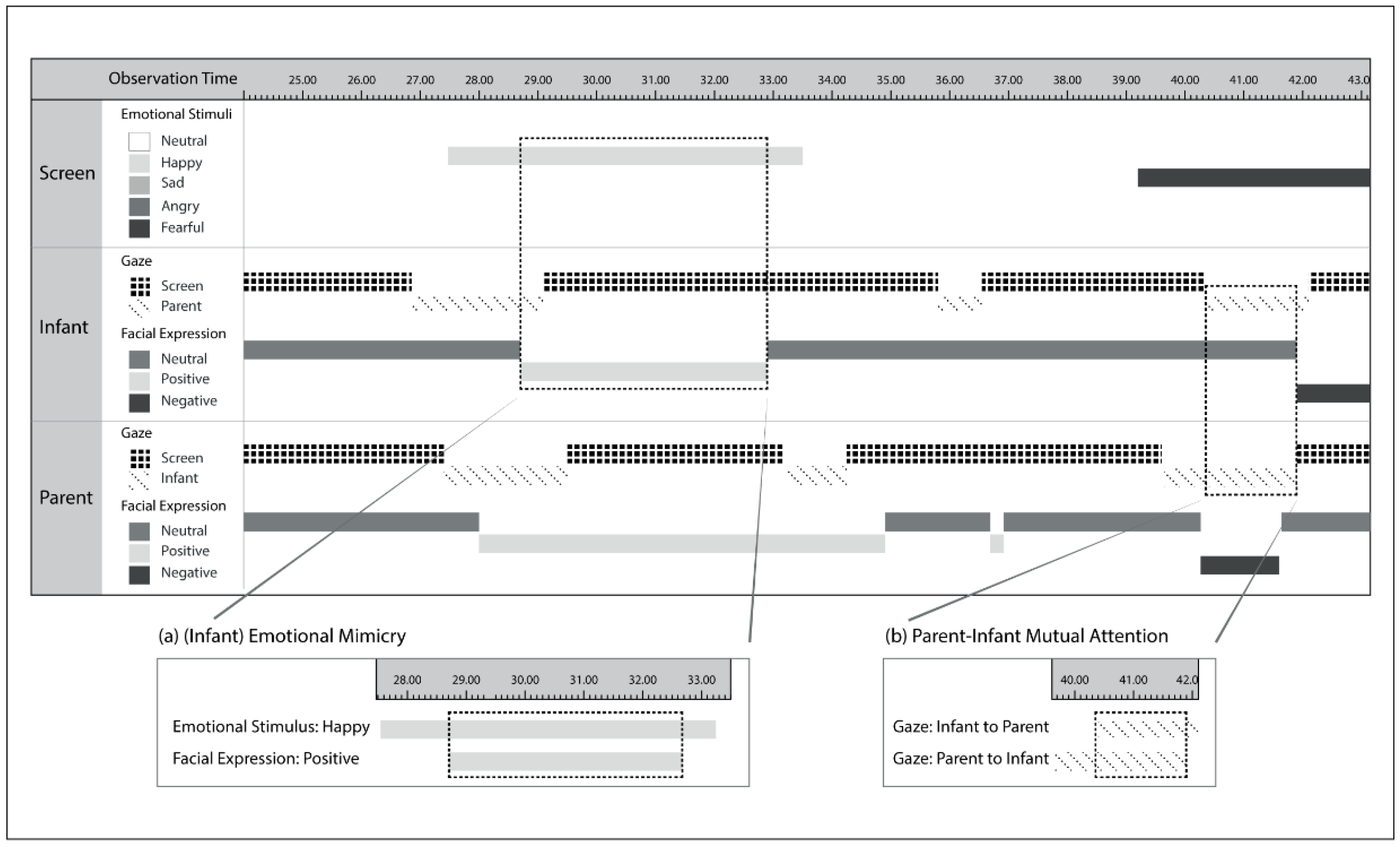 Observation Time 25.00 26.00 27.00 28.00 29.00 30.00 31.00 32.00 33.00 34.00 35.00 36.00 37.00 38.00 39.00 40.00 41.00 42.00 43.0

Screen
Emotional Stimuli
Neutral
Happy
Sad
Angry
Fearful

Infant
Gaze
Screen
Parent
Facial Expression
Neutral
Positive
Negative

Parent
Gaze
Screen
Infant
Facial Expression
Neutral
Positive
Negative

(a) (Infant) Emotional Mimicry

28.00 29.00 30.00 31.00 32.00 33.00

Emotional Stimulus: Happy
Facial Expression: Positive

(b) Parent-Infant Mutual Attention

40.00 41.00 42.0

Gaze: Infant to Parent
Gaze: Parent to Infant