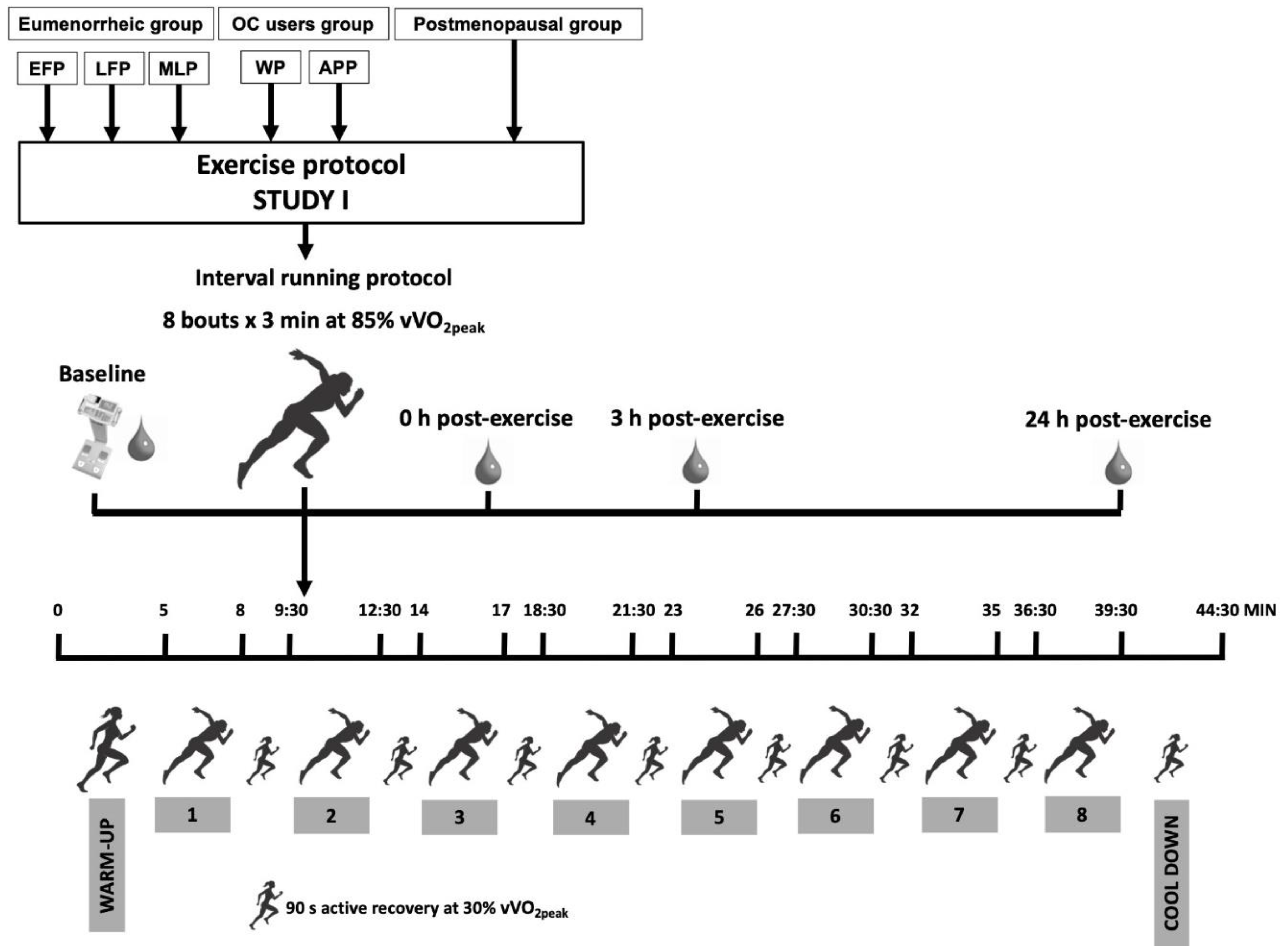 Eumenorrheic group

OC users group

Postmenopausal group

EFP

LFP

MLP

WP

APP

Exercise protocol
STUDY I

Interval running protocol

8 bouts x 3 min at 85% $vVO_{2peak}$

Baseline

0 h post-exercise

3 h post-exercise

24 h post-exercise

0 5 8 9:30 12:30 14 17 18:30 21:30 23 26 27:30 30:30 32 35 36:30 39:30 44:30 MIN

WARM-UP

1

2

3

4

5

6

7

8

COOL DOWN

90 s active recovery at 30% $vVO_{2peak}$