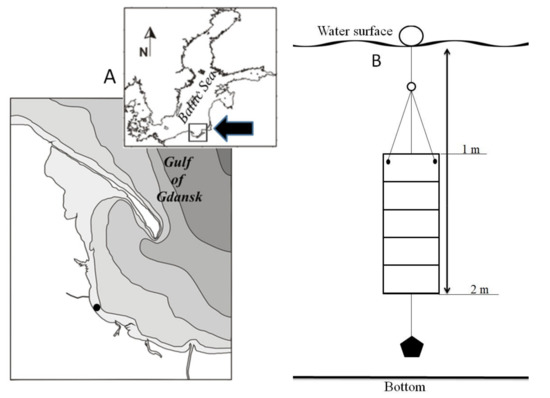 A

N

Baltic Sea

Gulf of Gdansk

Water surface

B

1 m

2 m

Bottom