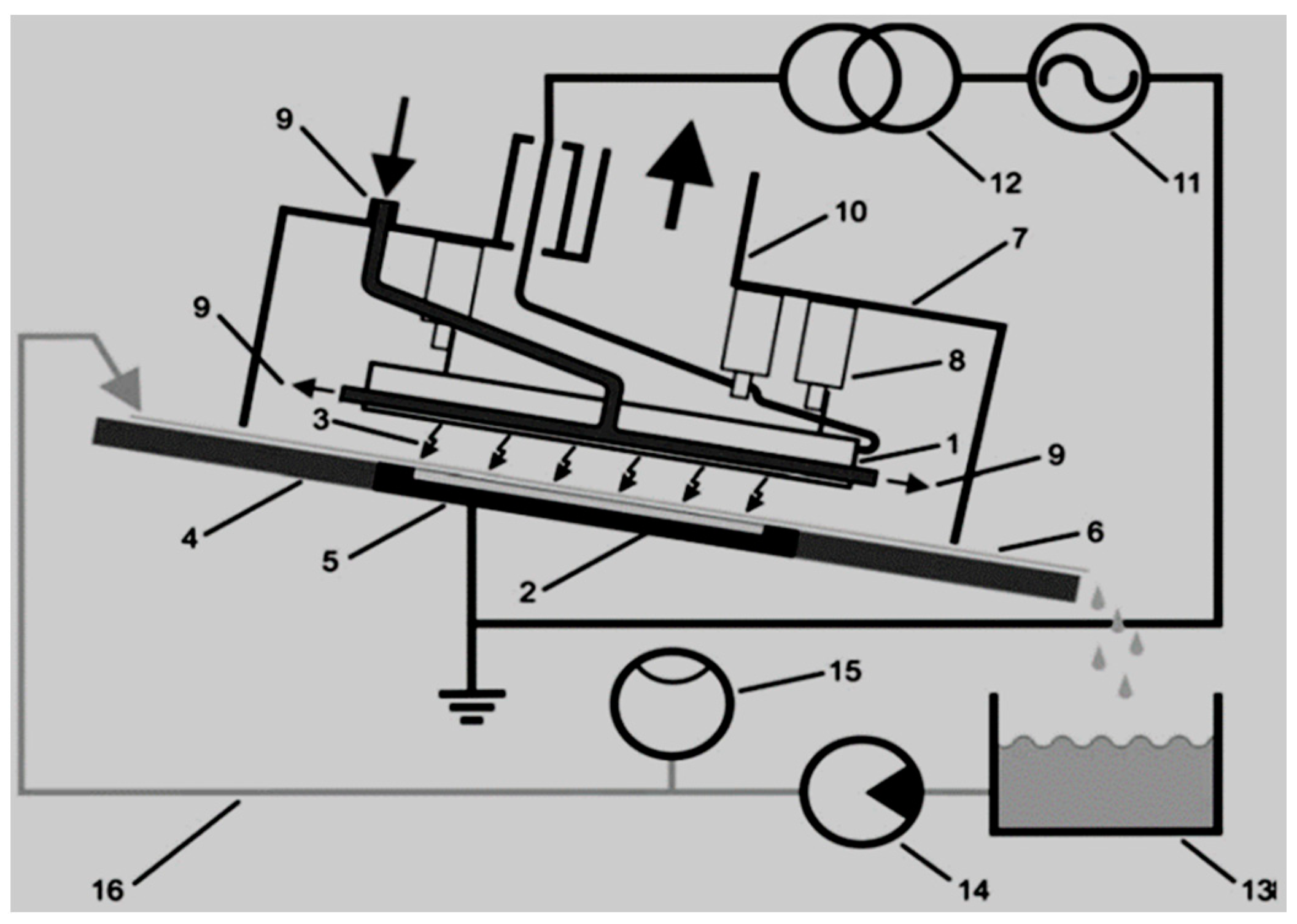 9
12
11
10
7
9
8
3
1
9
4
5
2
6
15
16
14
13