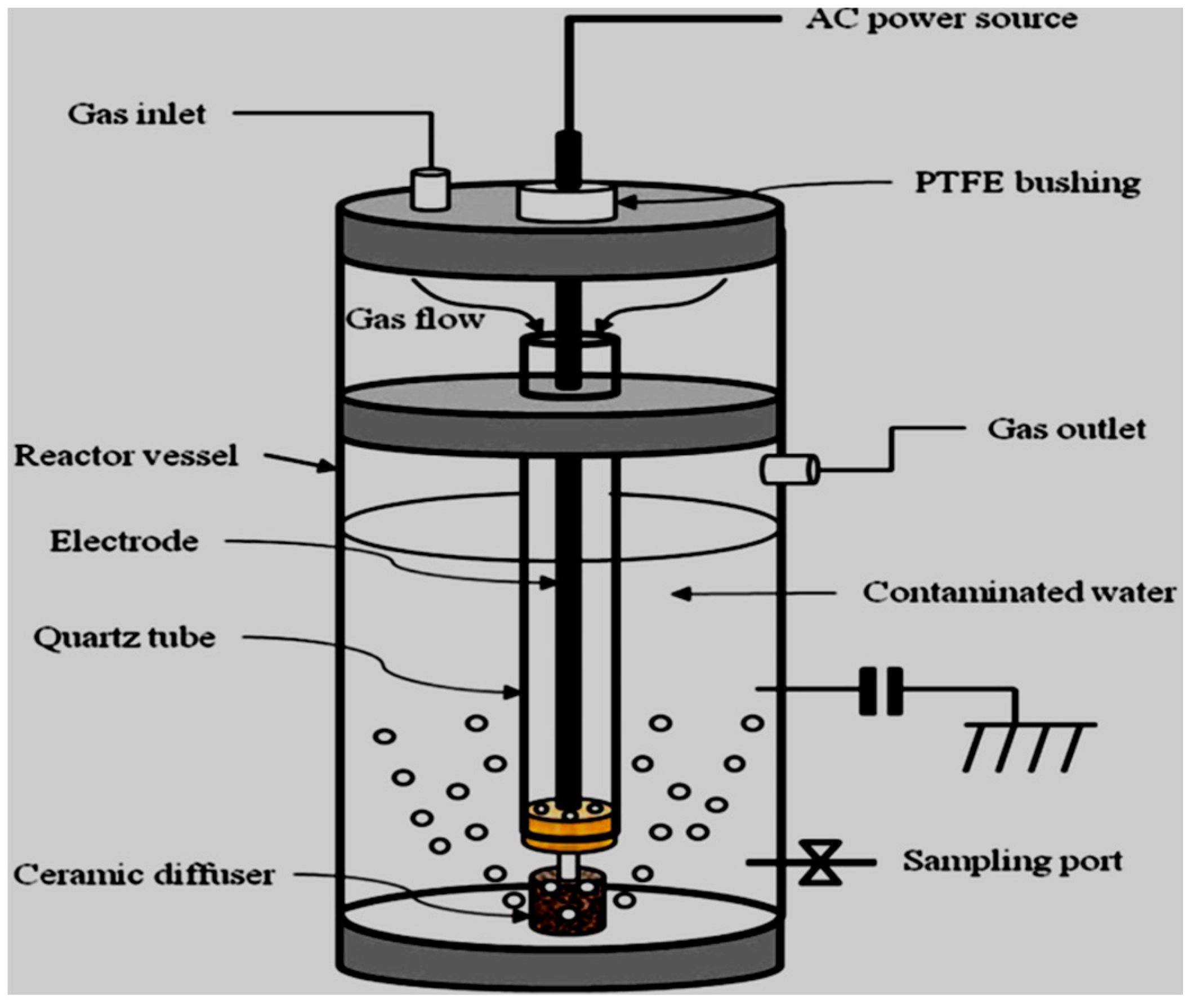 AC power source

Gas inlet

PTFE bushing

Gas flow

Gas outlet

Reactor vessel

Electrode

Contaminated water

Quartz tube

Sampling port

Ceramic diffuser