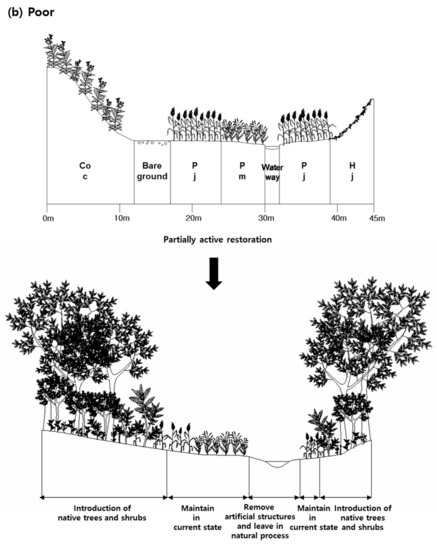 (b) Poor

Co c

Bare ground

P j

P m

Water way

P j

H j

0m

10m

20m

30m

40m

45m

Partially active restoration

Introduction of native trees and shrubs

Maintain in current state

Remove artificial structures and leave in natural process

Maintain in current state

Introduction of native trees and shrubs