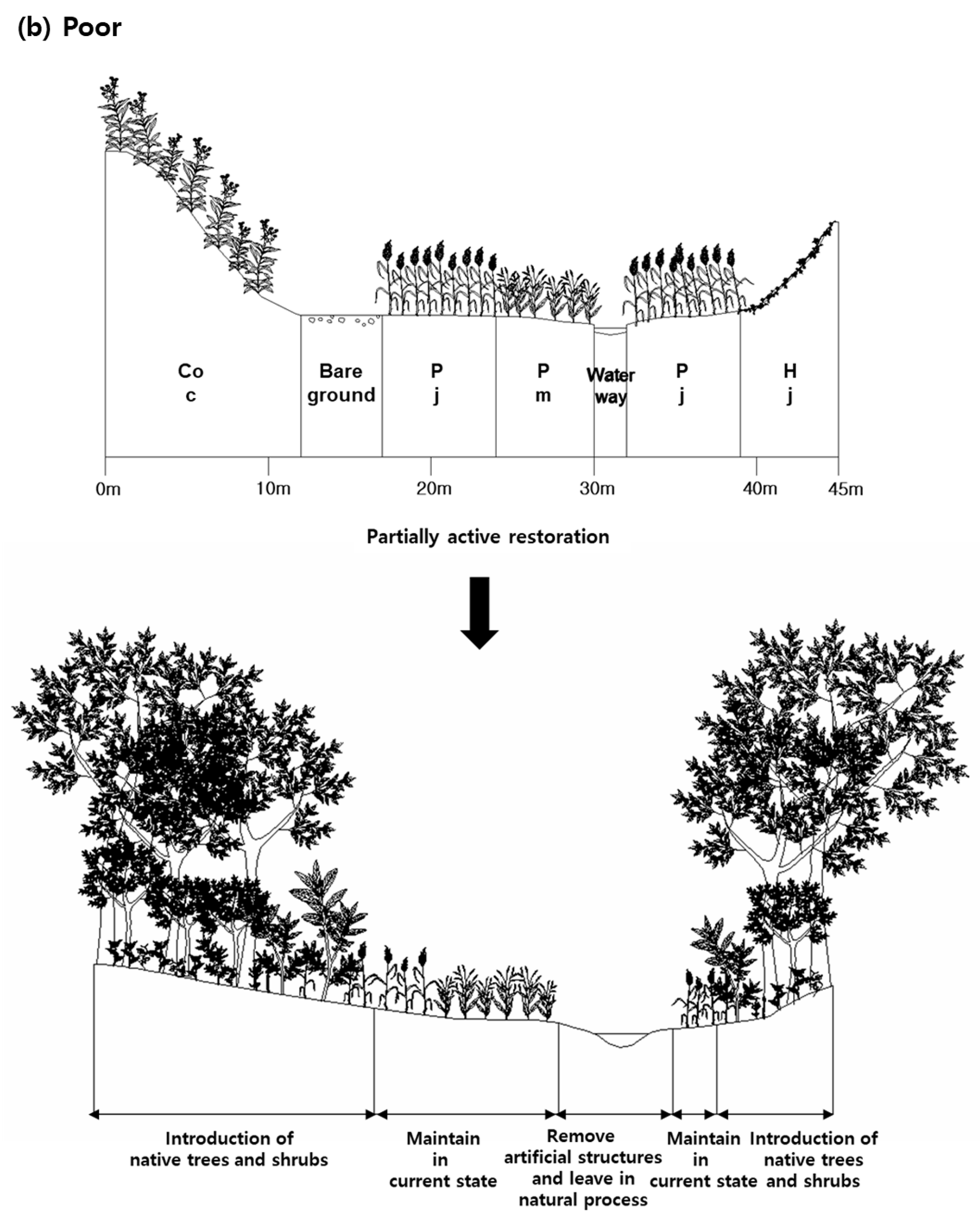 (b) Poor

Co
c

Bare
ground

P
j

P
m

Water
way

P
j

H
j

0m 10m 20m 30m 40m 45m

Partially active restoration

Introduction of
native trees and shrubs

Maintain
in
current state

Remove
artificial structures
and leave in
natural process

Maintain
in
current state

Introduction of
native trees
and shrubs