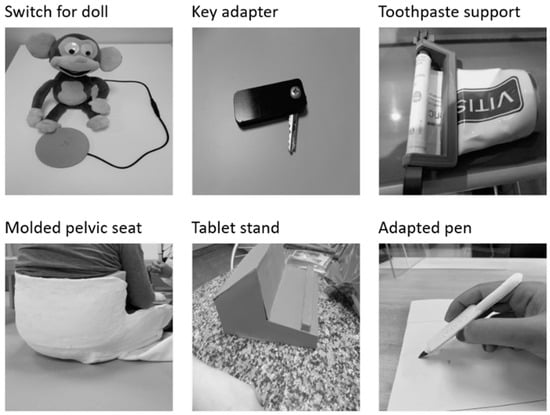 Switch for doll

Key adapter

Toothpaste support

VITIS

Molded pelvic seat

Tablet stand

Adapted pen