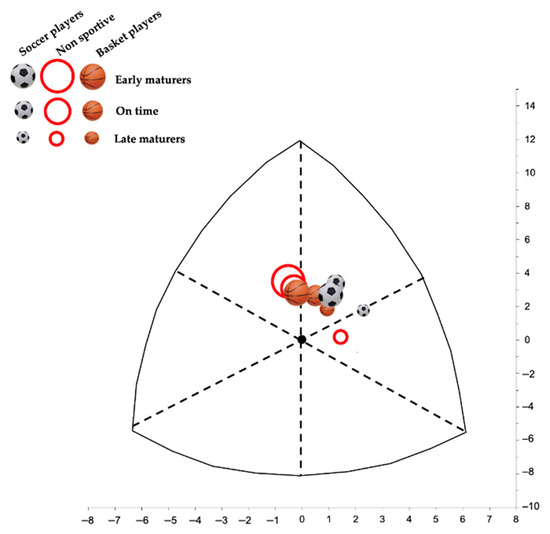 Soccer players
Non sportive
Basket players

Early maturers
On time
Late maturers

14
12
10
8
6
4
2
0
−2
−4
−6
−8
−10

−8 −7 −6 −5 −4 −3 −2 −1 0 1 2 3 4 5 6 7 8