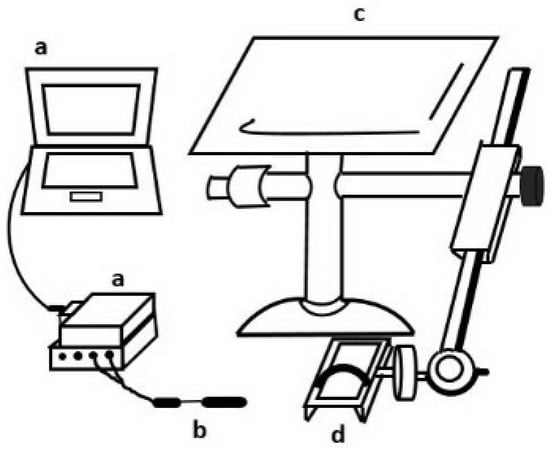 a

c

a

b

d