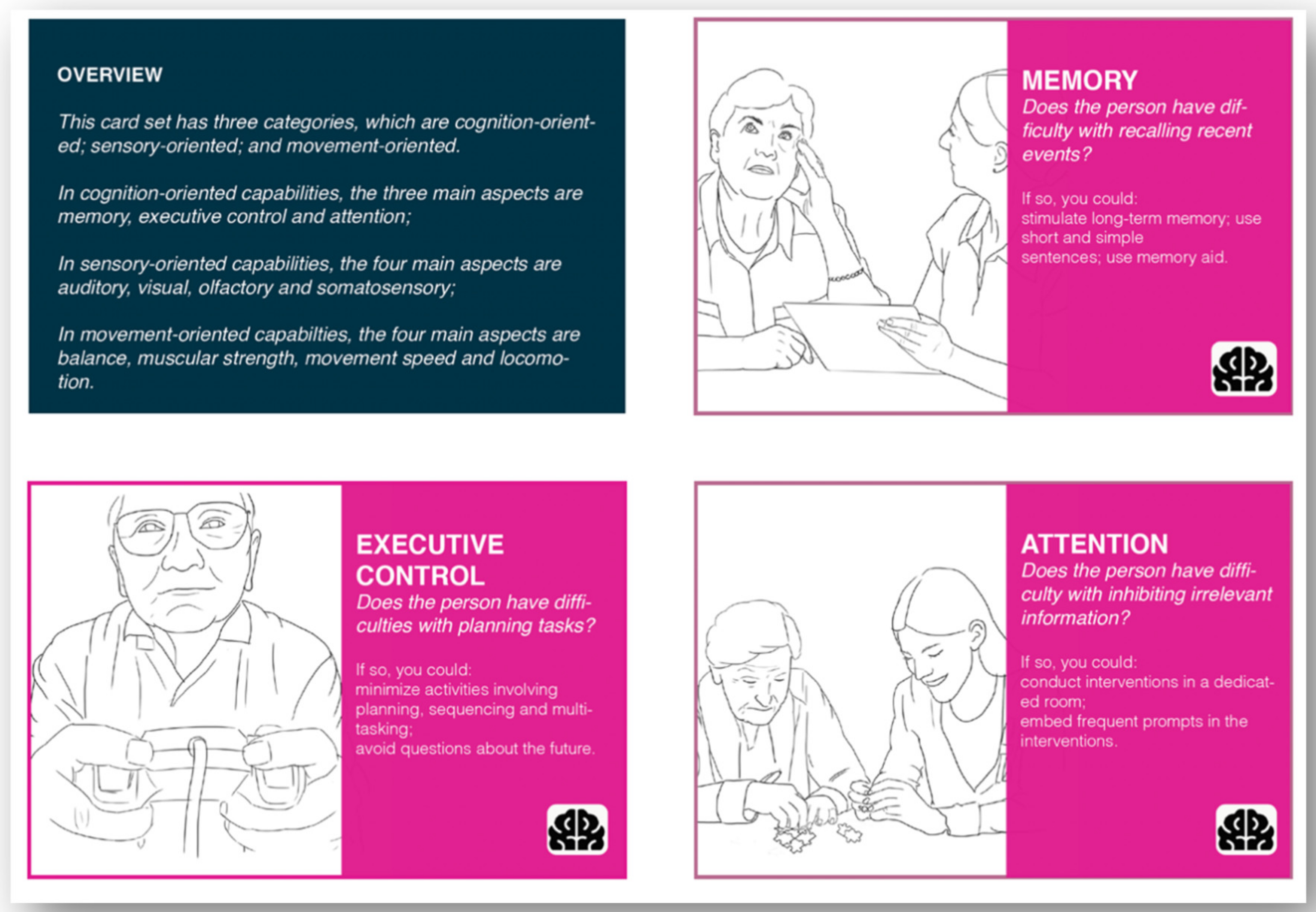 OVERVIEW

This card set has three categories, which are cognition-oriented; sensory-oriented; and movement-oriented.

In cognition-oriented capabilities, the three main aspects are memory, executive control and attention;

In sensory-oriented capabilities, the four main aspects are auditory, visual, olfactory and somatosensory;

In movement-oriented capabilties, the four main aspects are balance, muscular strength, movement speed and locomotion.

MEMORY
Does the person have difficulty with recalling recent events?

If so, you could:
stimulate long-term memory; use short and simple sentences; use memory aid.

EXECUTIVE CONTROL
Does the person have difficulties with planning tasks?

If so, you could:
minimize activities involving planning, sequencing and multitasking;
avoid questions about the future.

ATTENTION
Does the person have difficulty with inhibiting irrelevant information?

If so, you could:
conduct interventions in a dedicated room;
embed frequent prompts in the interventions.