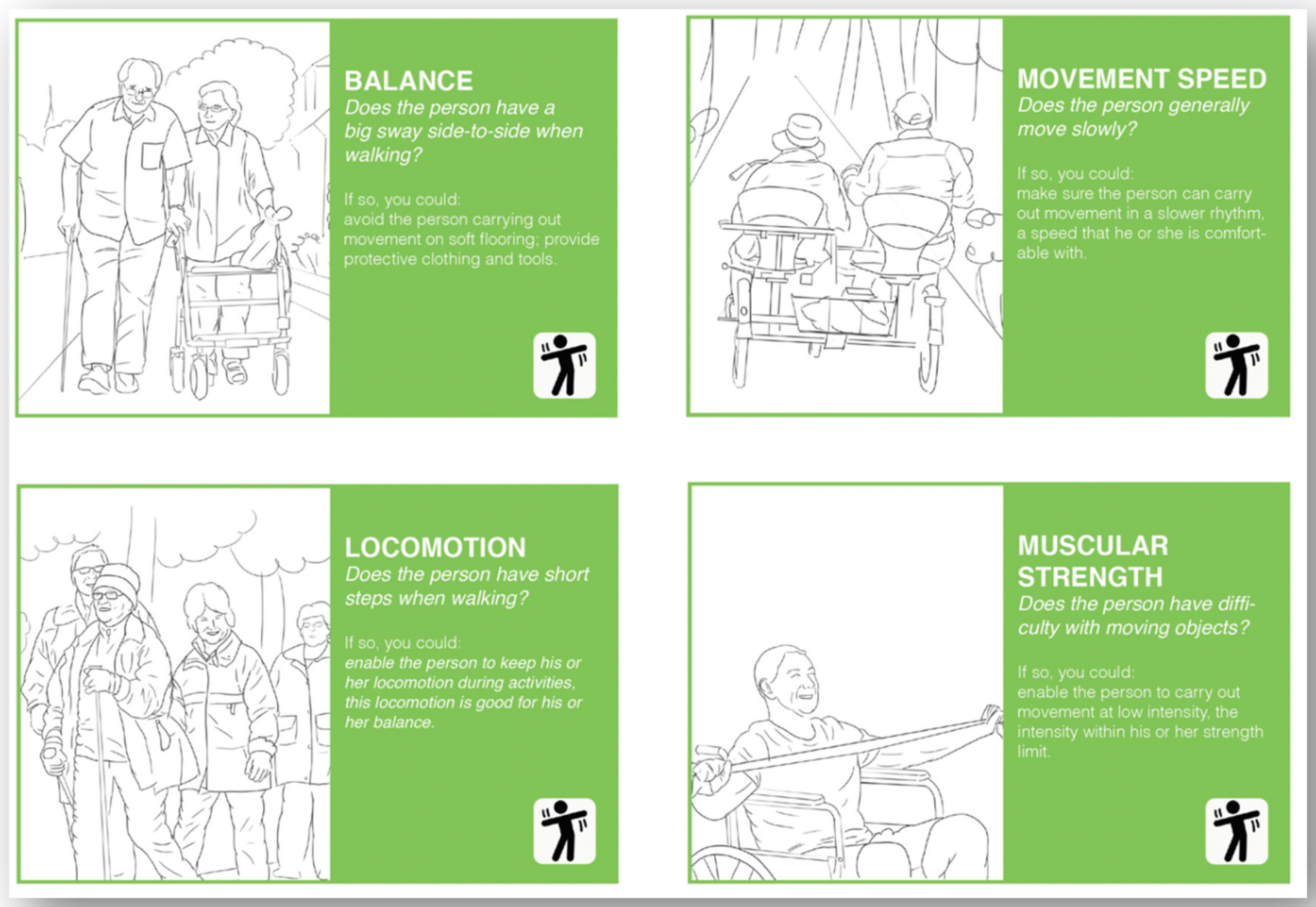 BALANCE
Does the person have a big sway side-to-side when walking?

If so, you could: avoid the person carrying out movement on soft flooring; provide protective clothing and tools.

MOVEMENT SPEED
Does the person generally move slowly?

If so, you could: make sure the person can carry out movement in a slower rhythm, a speed that he or she is comfortable with.

LOCOMOTION
Does the person have short steps when walking?

If so, you could: enable the person to keep his or her locomotion during activities, this locomotion is good for his or her balance.

MUSCULAR STRENGTH
Does the person have difficulty with moving objects?

If so, you could: enable the person to carry out movement at low intensity, the intensity within his or her strength limit.