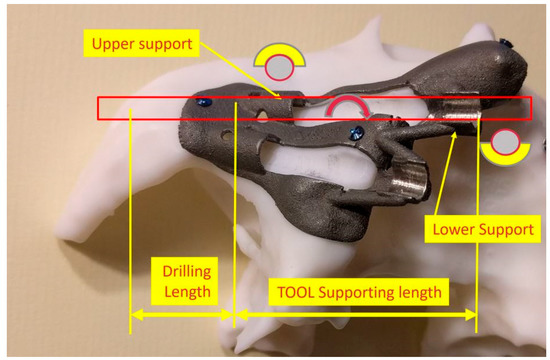 Upper support

Lower Support

Drilling Length

TOOL Supporting length