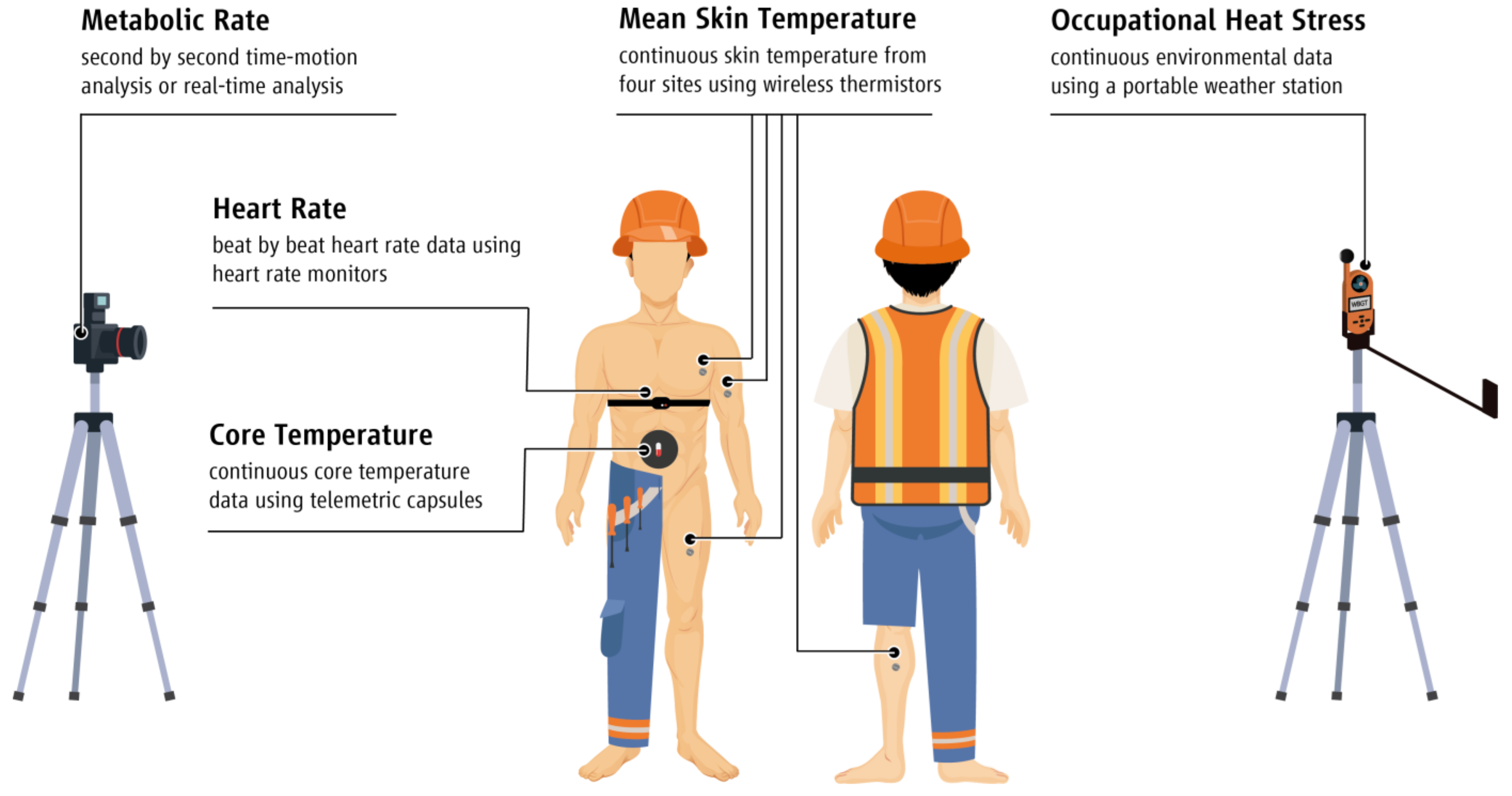 Metabolic Rate
second by second time-motion analysis or real-time analysis

Mean Skin Temperature
continuous skin temperature from four sites using wireless thermistors

Occupational Heat Stress
continuous environmental data using a portable weather station

Heart Rate
beat by beat heart rate data using heart rate monitors

Core Temperature
continuous core temperature data using telemetric capsules

WBGT