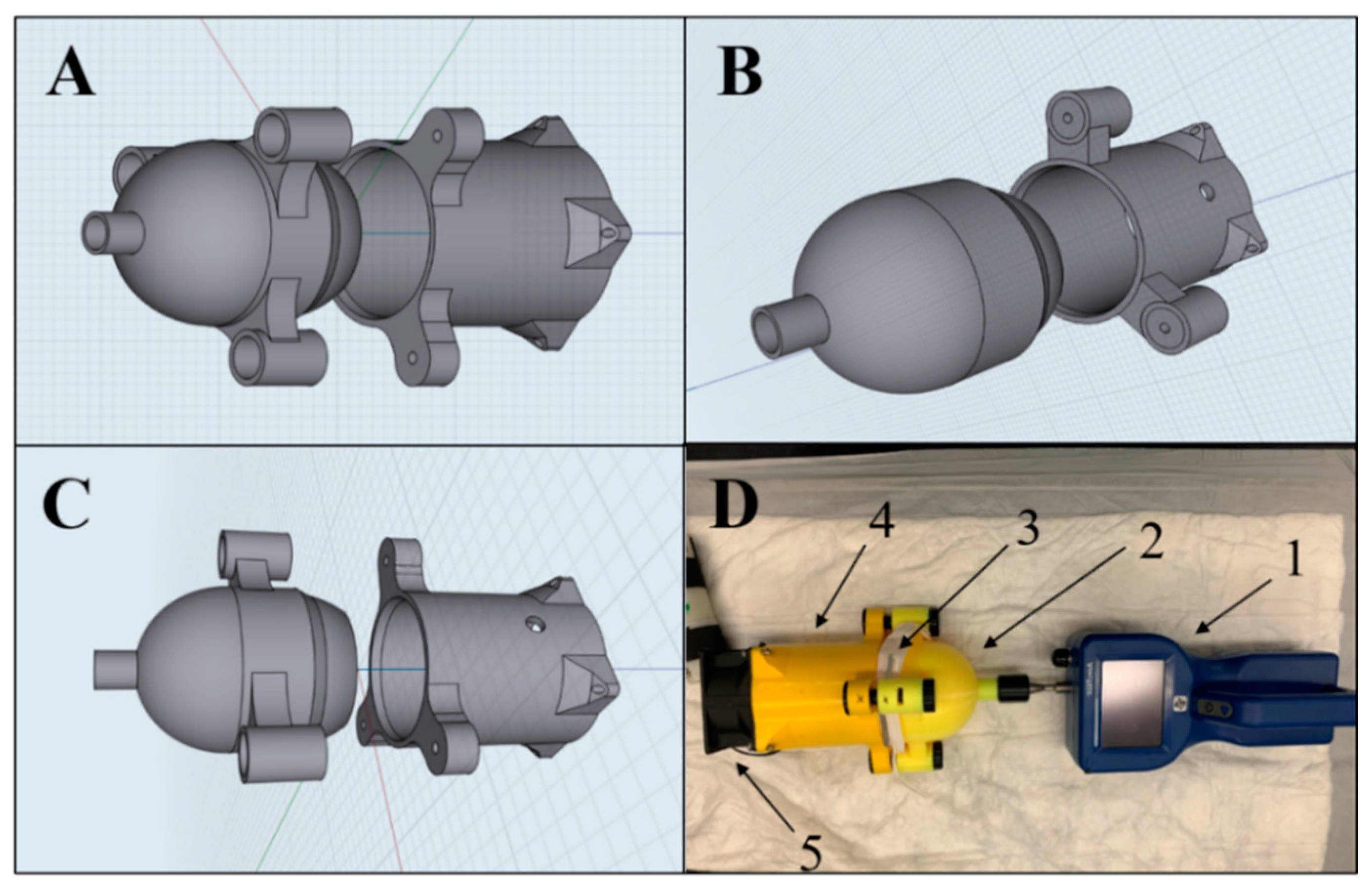 A

B

C

D

4

3

2

1

5