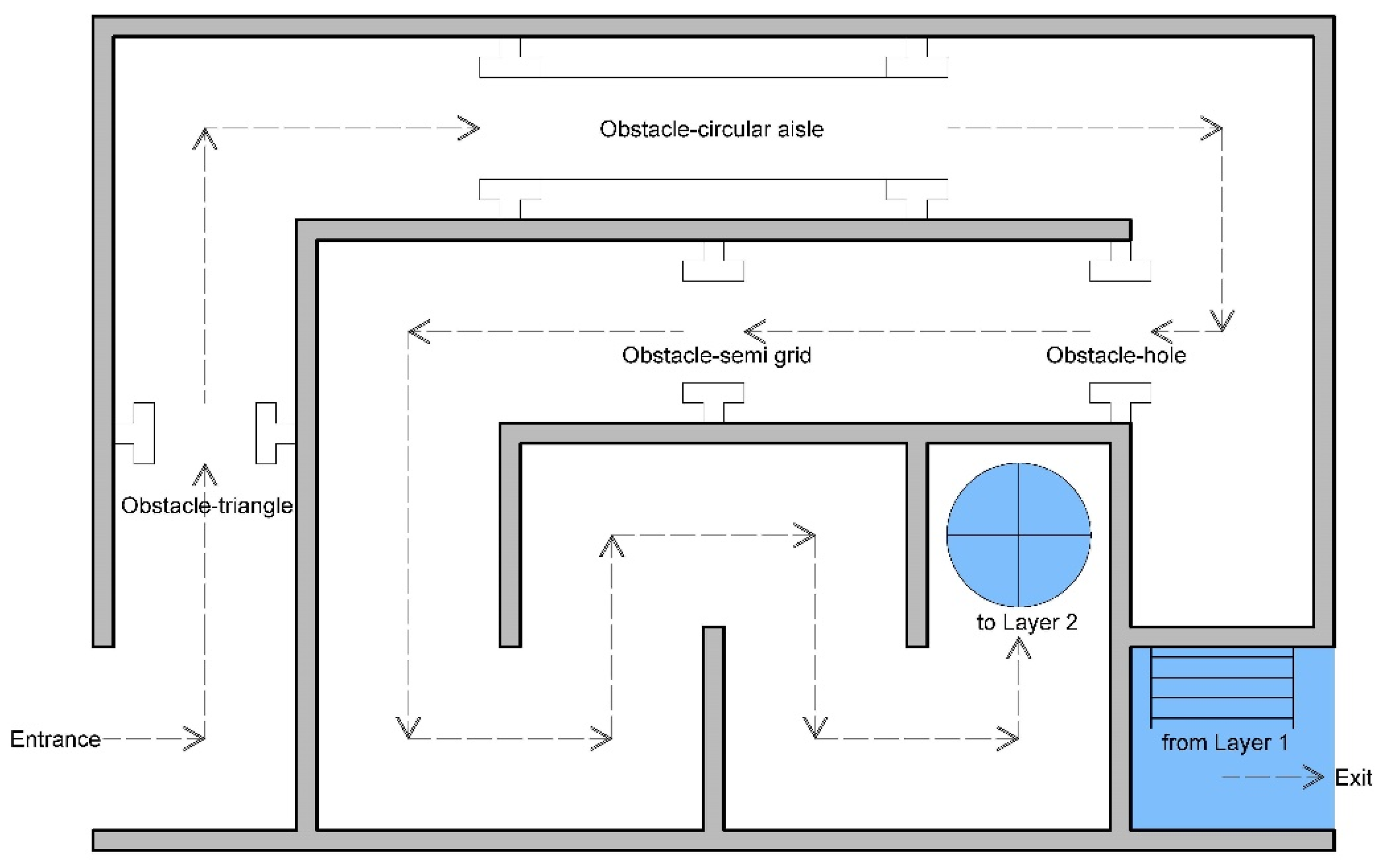 Obstacle-circular aisle

Obstacle-semi grid

Obstacle-hole

Obstacle-triangle

to Layer 2

Entrance

from Layer 1

Exit