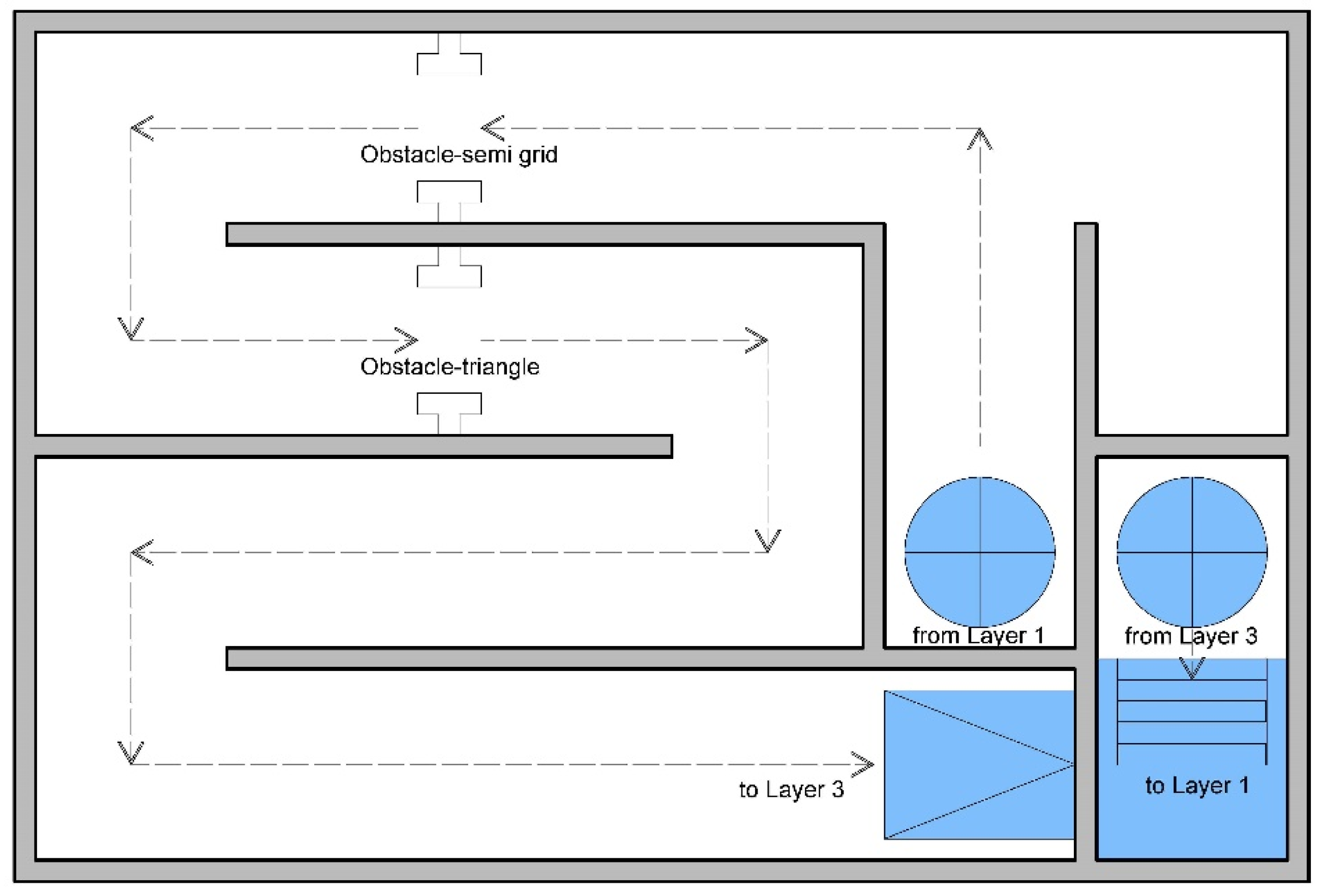 Obstacle-semi grid

Obstacle-triangle

from Layer 1

from Layer 3

to Layer 3

to Layer 1