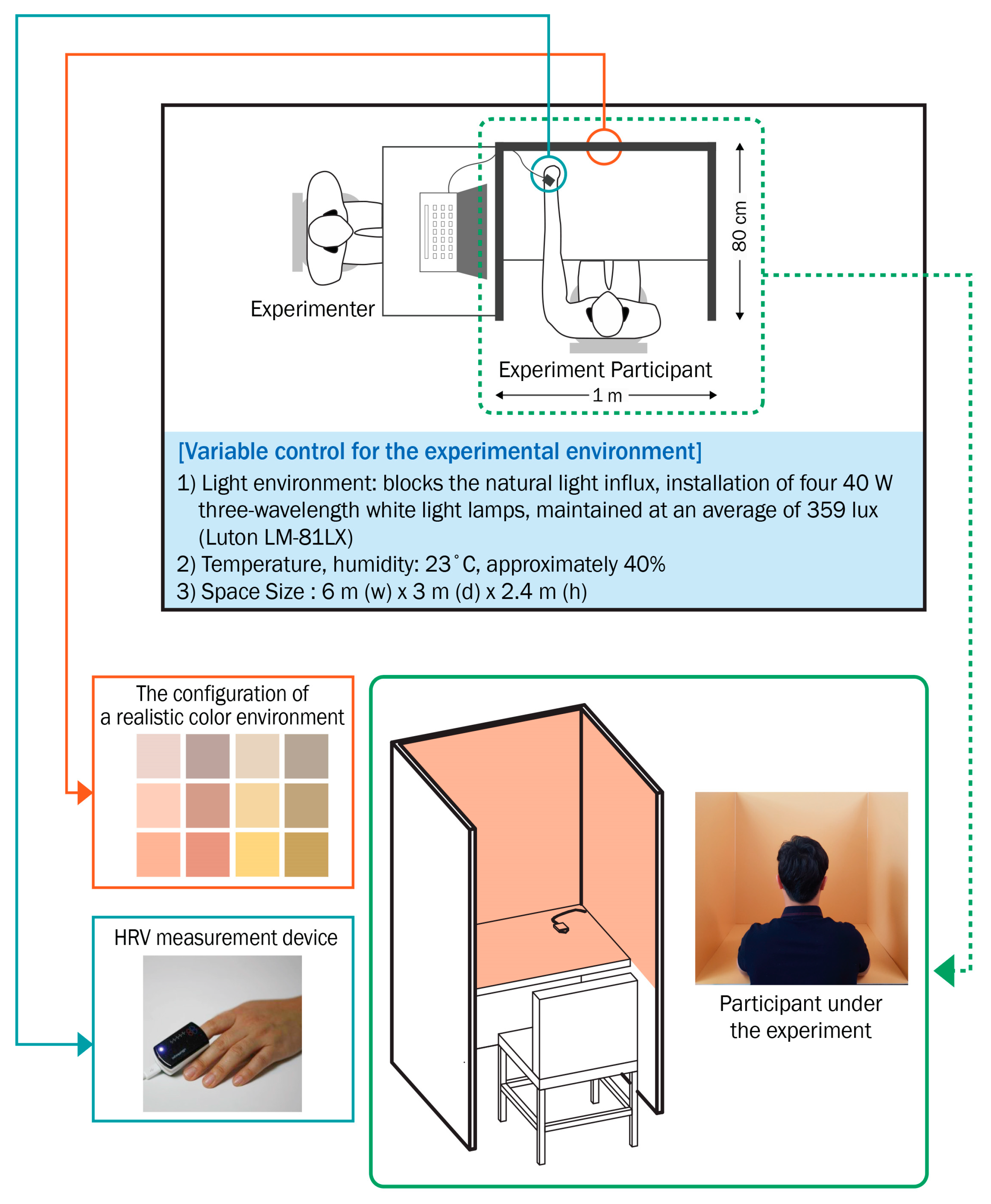 Experimenter

80 cm

Experiment Participant

1 m

[Variable control for the experimental environment]

1) Light environment: blocks the natural light influx, installation of four 40 W three-wavelength white light lamps, maintained at an average of 359 lux (Luton LM-81LX)
2) Temperature, humidity: 23˚C, approximately 40%
3) Space Size : 6 m (w) x 3 m (d) x 2.4 m (h)

The configuration of a realistic color environment

HRV measurement device

Participant under the experiment