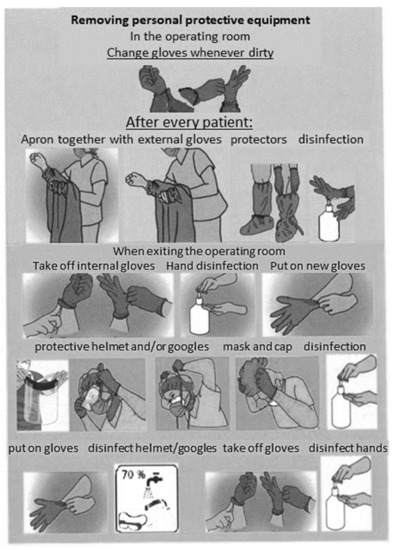 Removing personal protective equipment
In the operating room
Change gloves whenever dirty

After every patient:
Apron together with external gloves protectors disinfection

When exiting the operating room
Take off internal gloves Hand disinfection Put on new gloves

protective helmet and/or googles mask and cap disinfection

put on gloves disinfect helmet/googles take off gloves disinfect hands

70 %